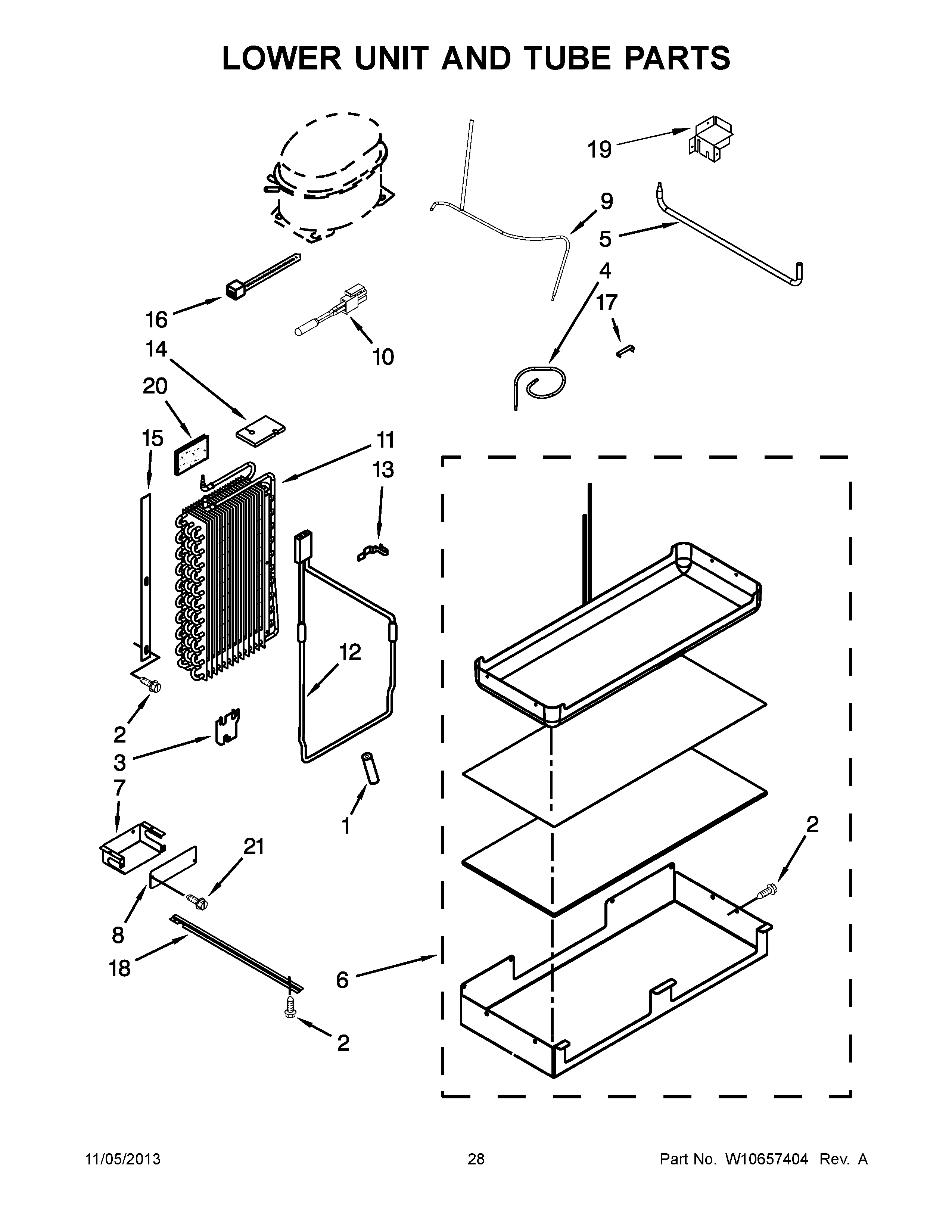 LOWER UNIT AND TUBE PARTS

19
9
5
4
17
16
10
14
20
15
11
13
12
2
3
7
1
21
8
18
2
6
2

11/05/2013
28
Part No. W10657404 Rev. A