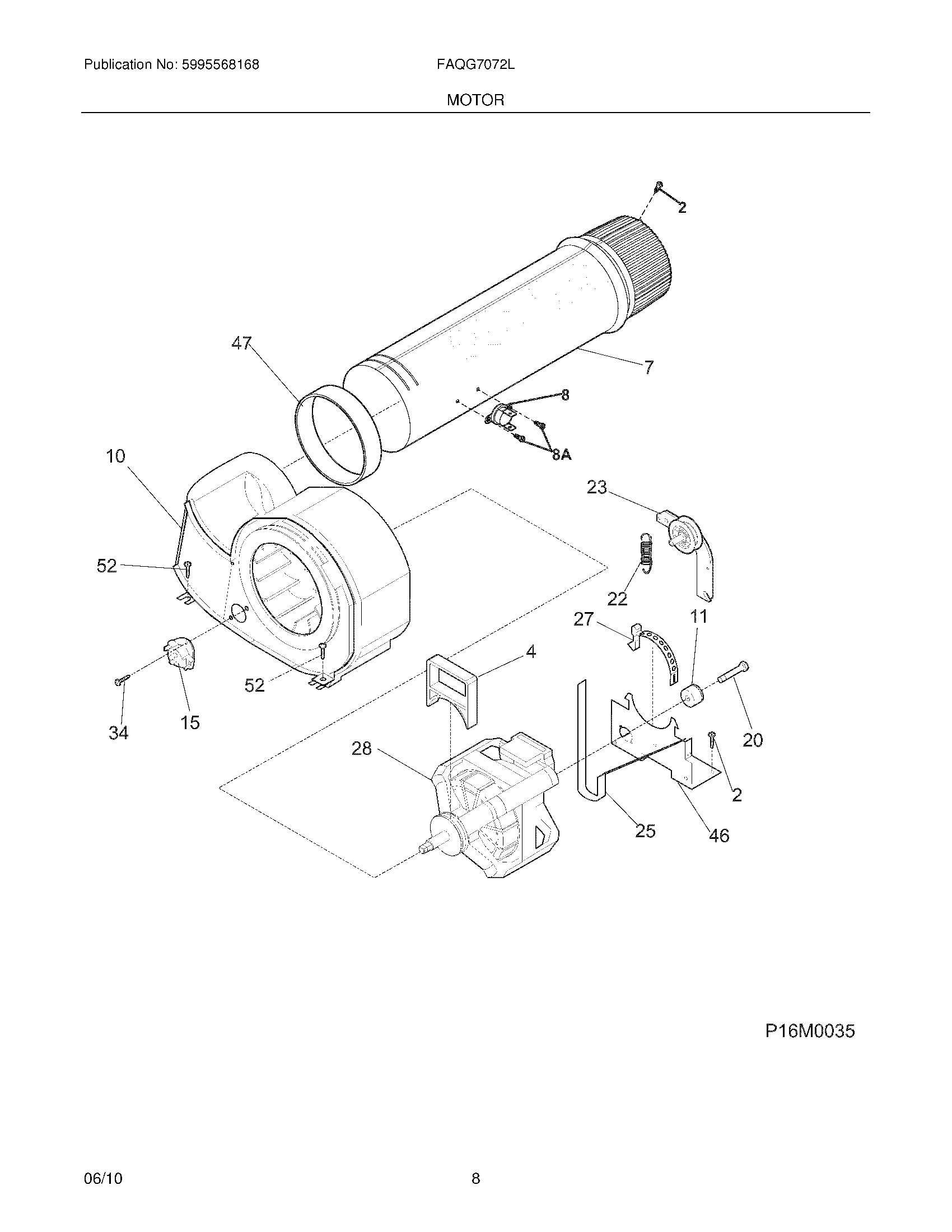 Publication No: 5995568168

FAQG7072L

MOTOR

2

47

7

8

8A

10

23

52

22

27

11

4

52

20

34

15

28

2

25

46

P16M0035

06/10

8