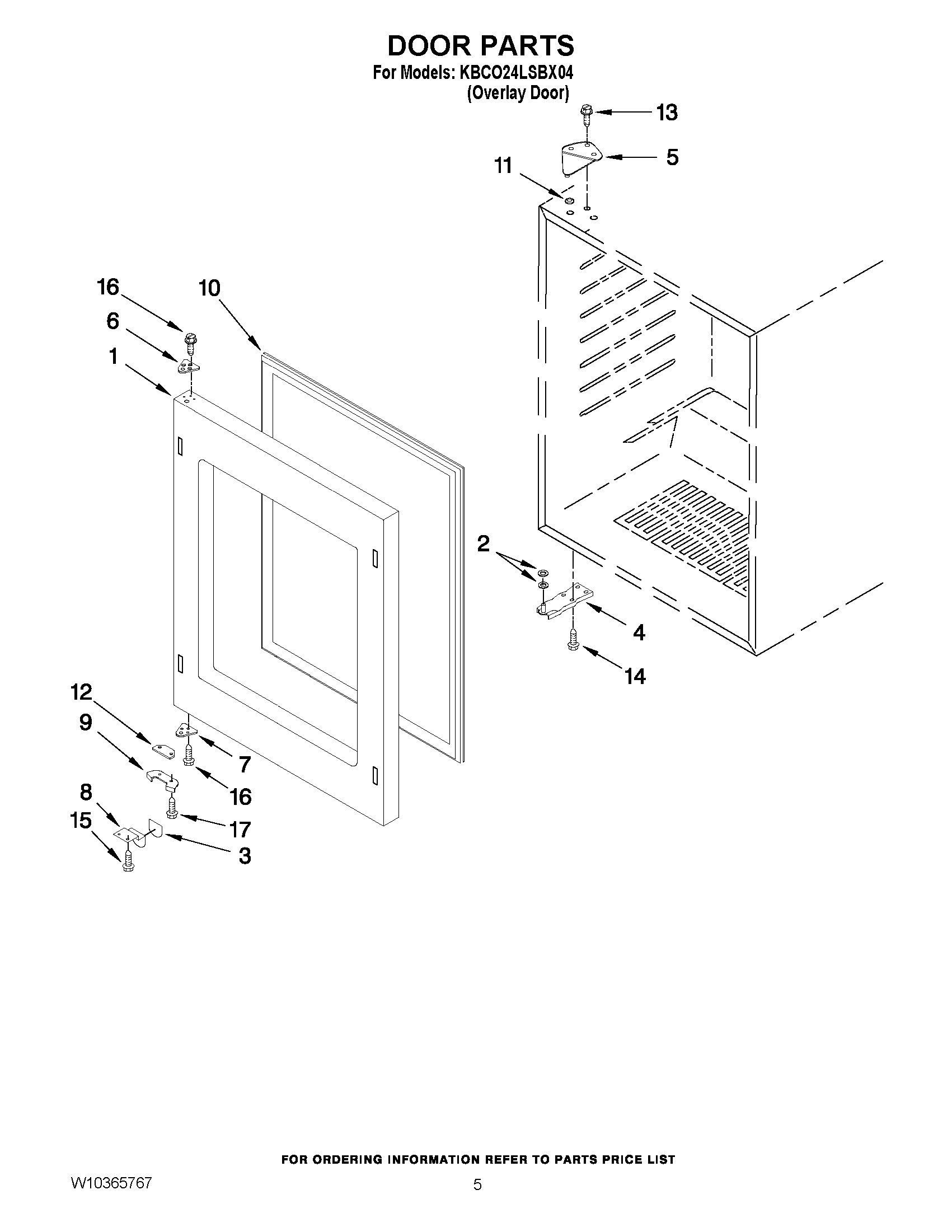 DOOR PARTS
For Models: KBCO24LSBX04
(Overlay Door)

13
5
11
16
10
6
1
2
4
14
12
9
7
16
8
17
15
3

FOR ORDERING INFORMATION REFER TO PARTS PRICE LIST

W10365767
5