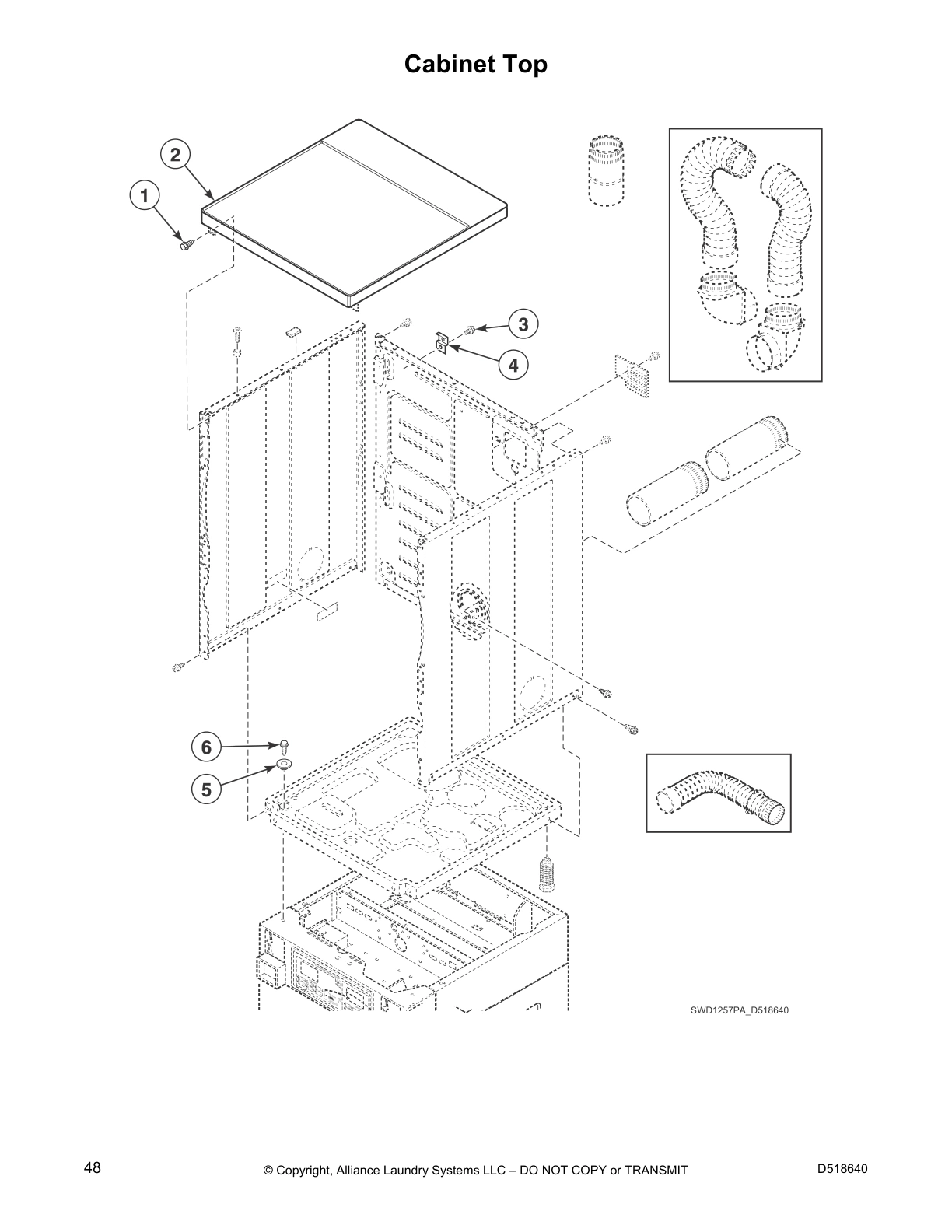 Cabinet Top

2

1

3

4

6

5

SWD1257PA_D518640

48

© Copyright, Alliance Laundry Systems LLC – DO NOT COPY or TRANSMIT

D518640