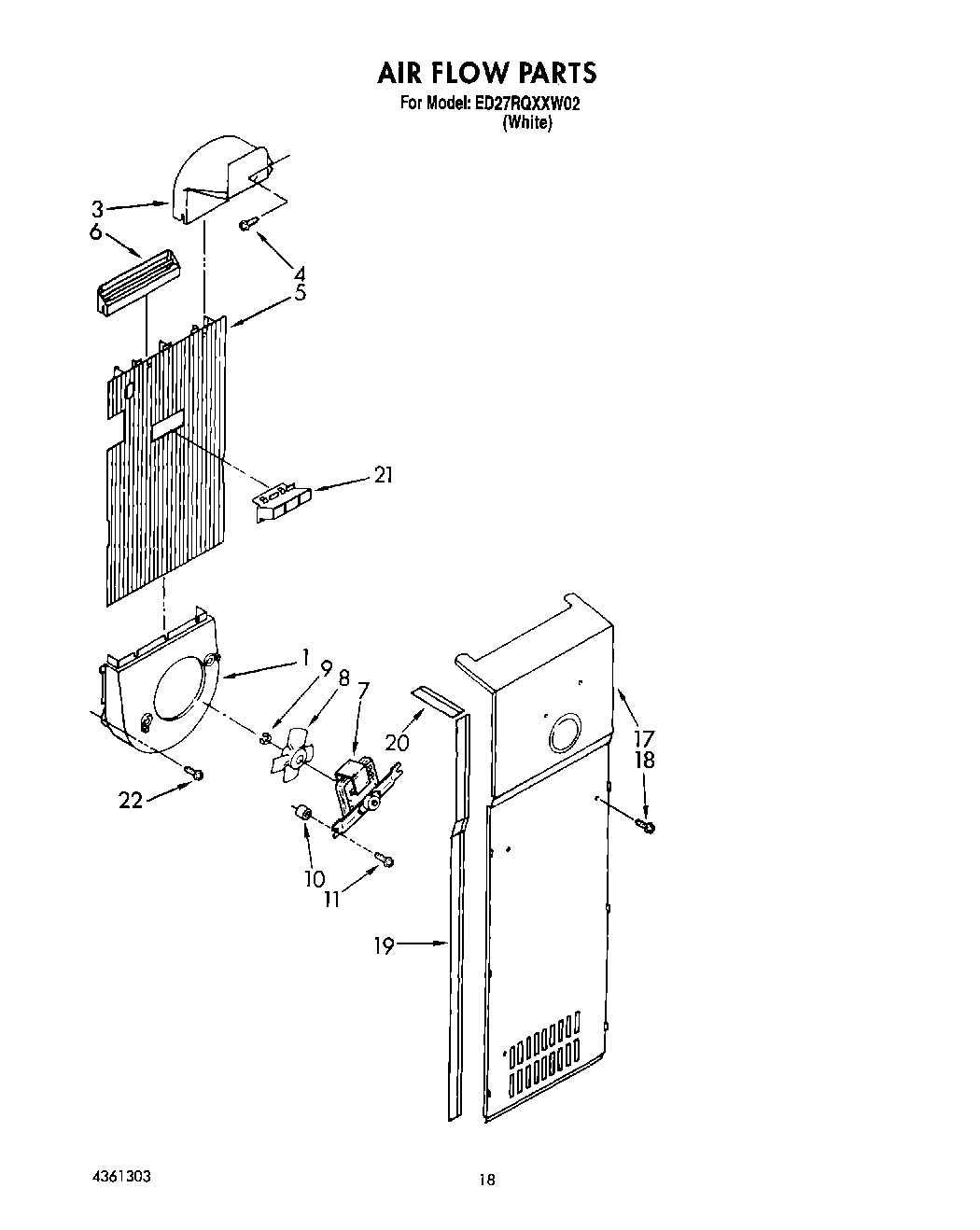 AIR FLOW PARTS
For Model: ED27RQXXW02
(White)

3
6
4
5
21
1
9
8
7
20
17
18
22
10
11
19

4361303

18