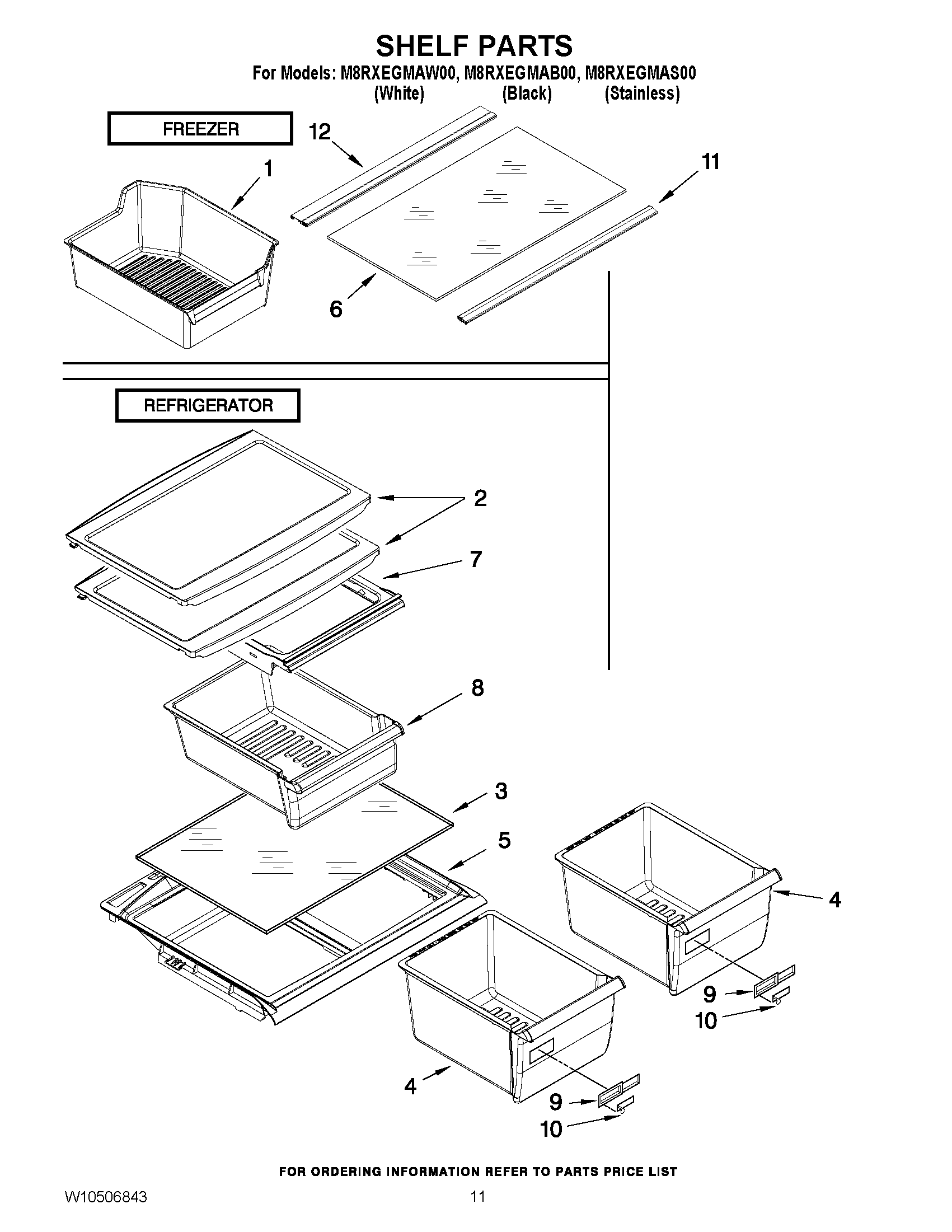 SHELF PARTS

For Models: M8RXEGMAW00, M8RXEGMAB00, M8RXEGMAS00
(White) (Black) (Stainless)

FREEZER

12

1

11

6

REFRIGERATOR

2

7

8

3

5

4

9

10

4

9

10

FOR ORDERING INFORMATION REFER TO PARTS PRICE LIST

W10506843

11