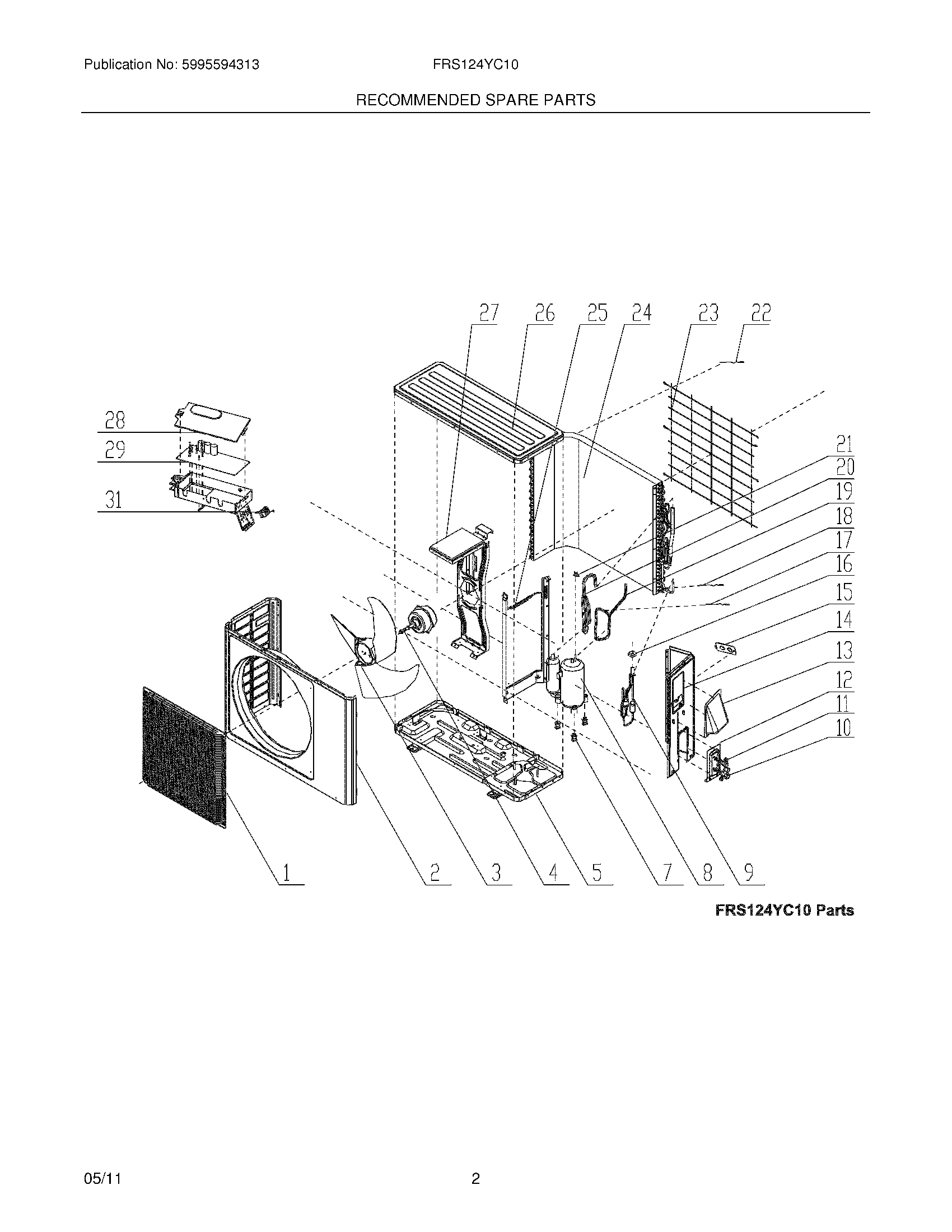 Publication No: 5995594313
FRS124YC10
RECOMMENDED SPARE PARTS

27 26 25 24 23 22

28
29
31

21
20
19
18
17
16
15
14
13
12
11
10

1 2 3 4 5 7 8 9

FRS124YC10 Parts

05/11
2