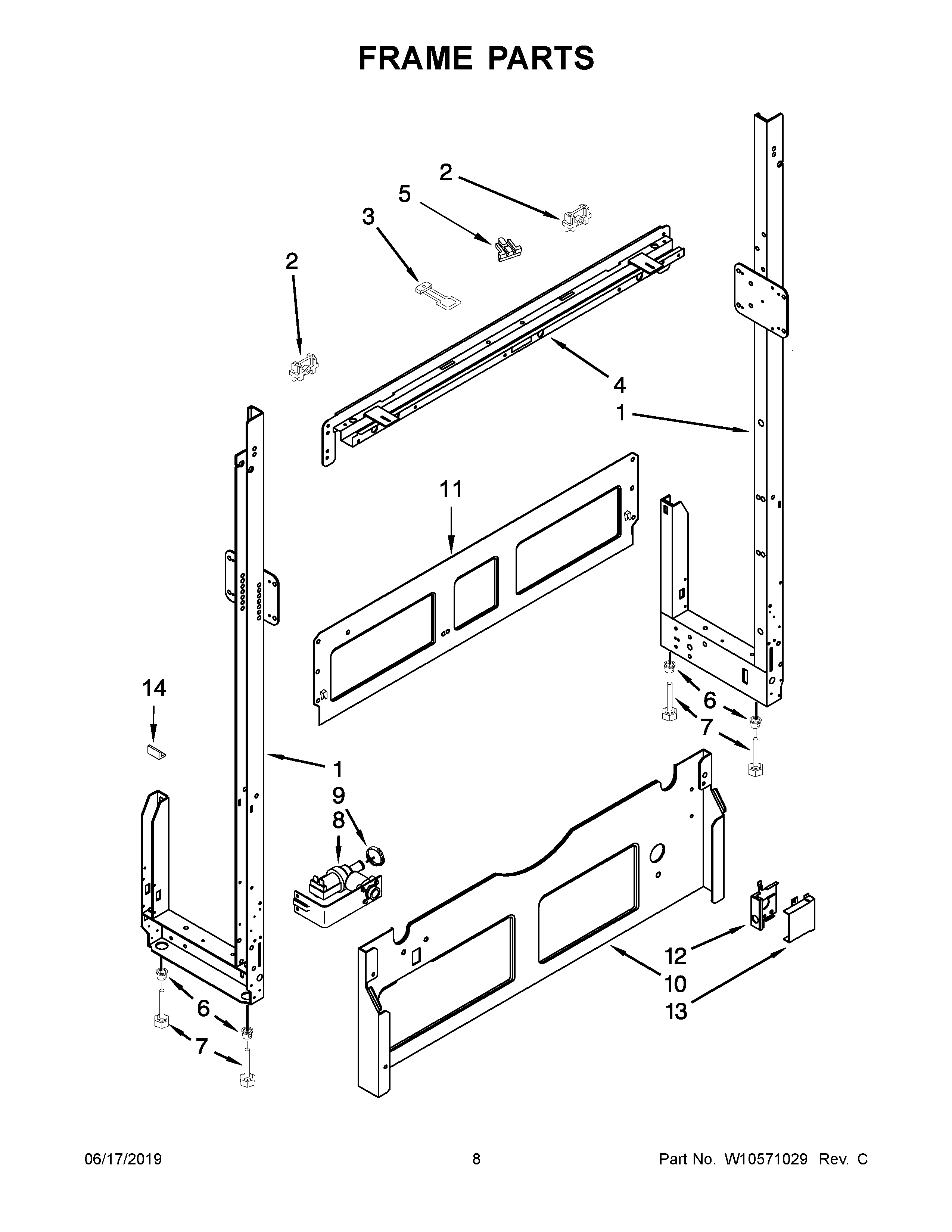 FRAME PARTS

2
5
3
2
4
1
11
14
6
7
1
9
8
12
10
13
6
7

06/17/2019
8
Part No. W10571029 Rev. C