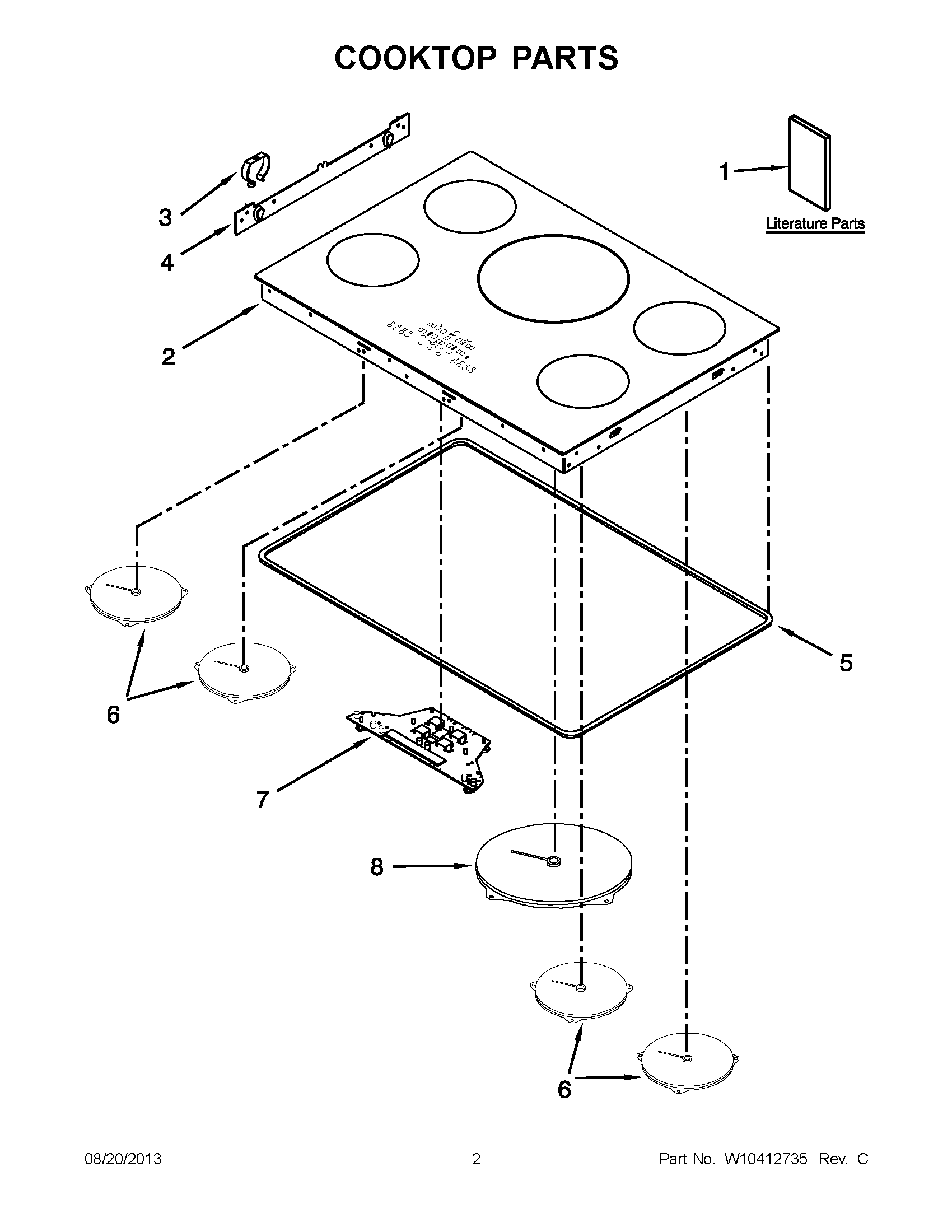 COOKTOP PARTS

1

Literature Parts

3

4

2

5

6

7

8

6

08/20/2013 2 Part No. W10412735 Rev. C