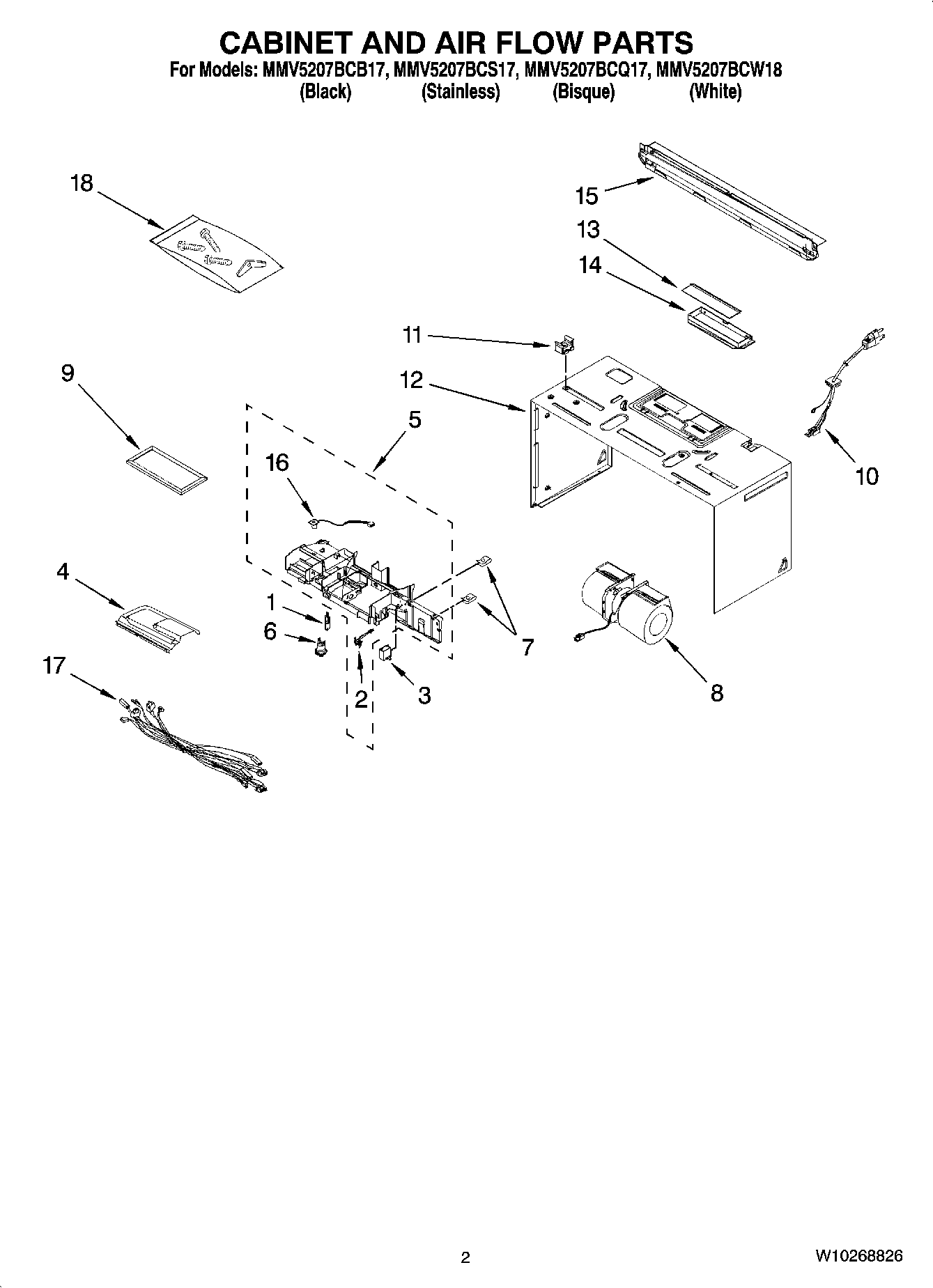 CABINET AND AIR FLOW PARTS

For Models: MMV5207BCB17, MMV5207BCS17, MMV5207BCQ17, MMV5207BCW18
(Black) (Stainless) (Bisque) (White)

18

15

13

14

11

12

9

5

16

10

4

1

6

7

17

2

3

8

2

W10268826