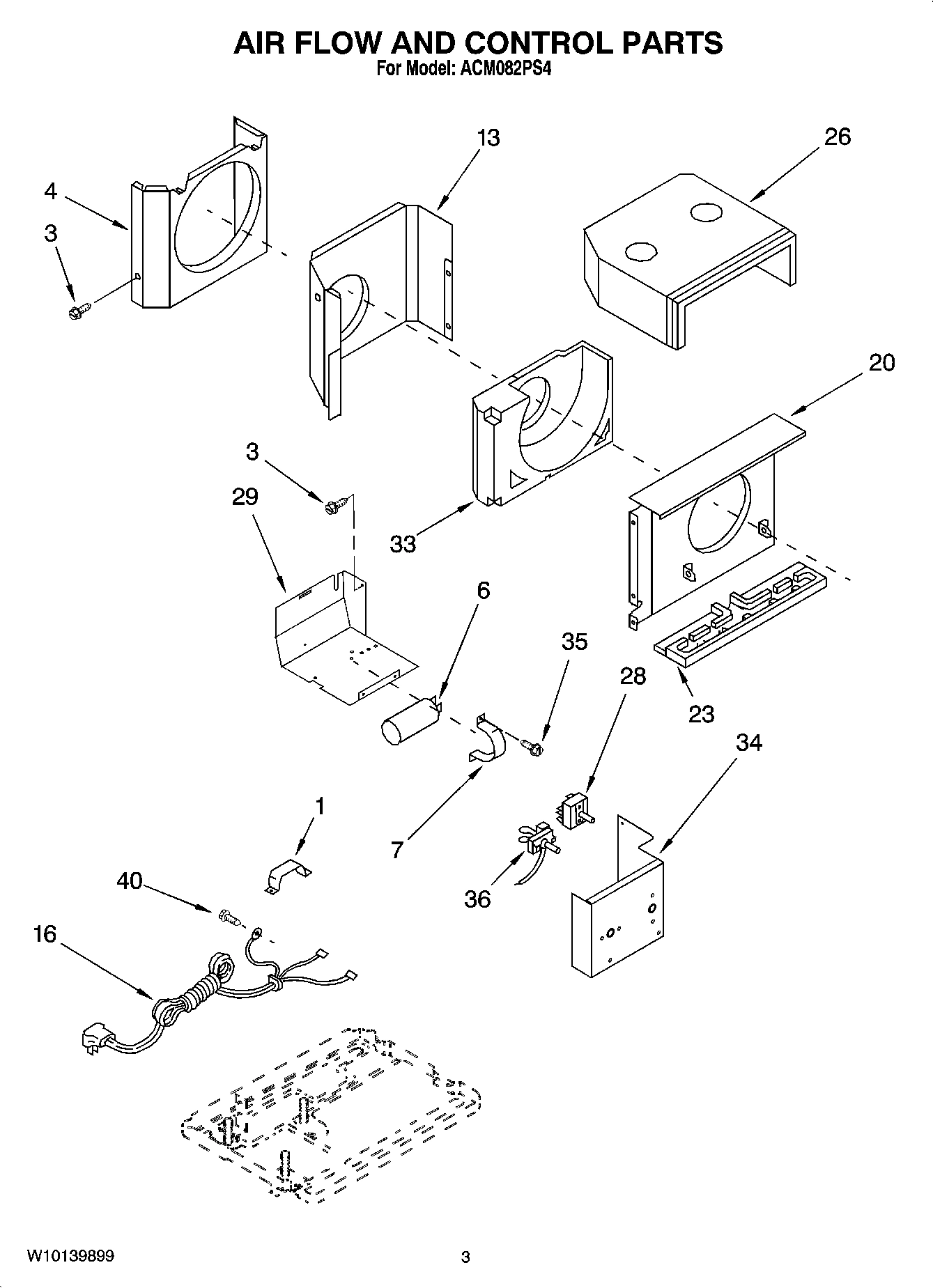 AIR FLOW AND CONTROL PARTS
For Model: ACM082PS4

13
26
4
3
20
3
29
33
6
35
28
23
34
1
7
40
36
16

W10139899
3