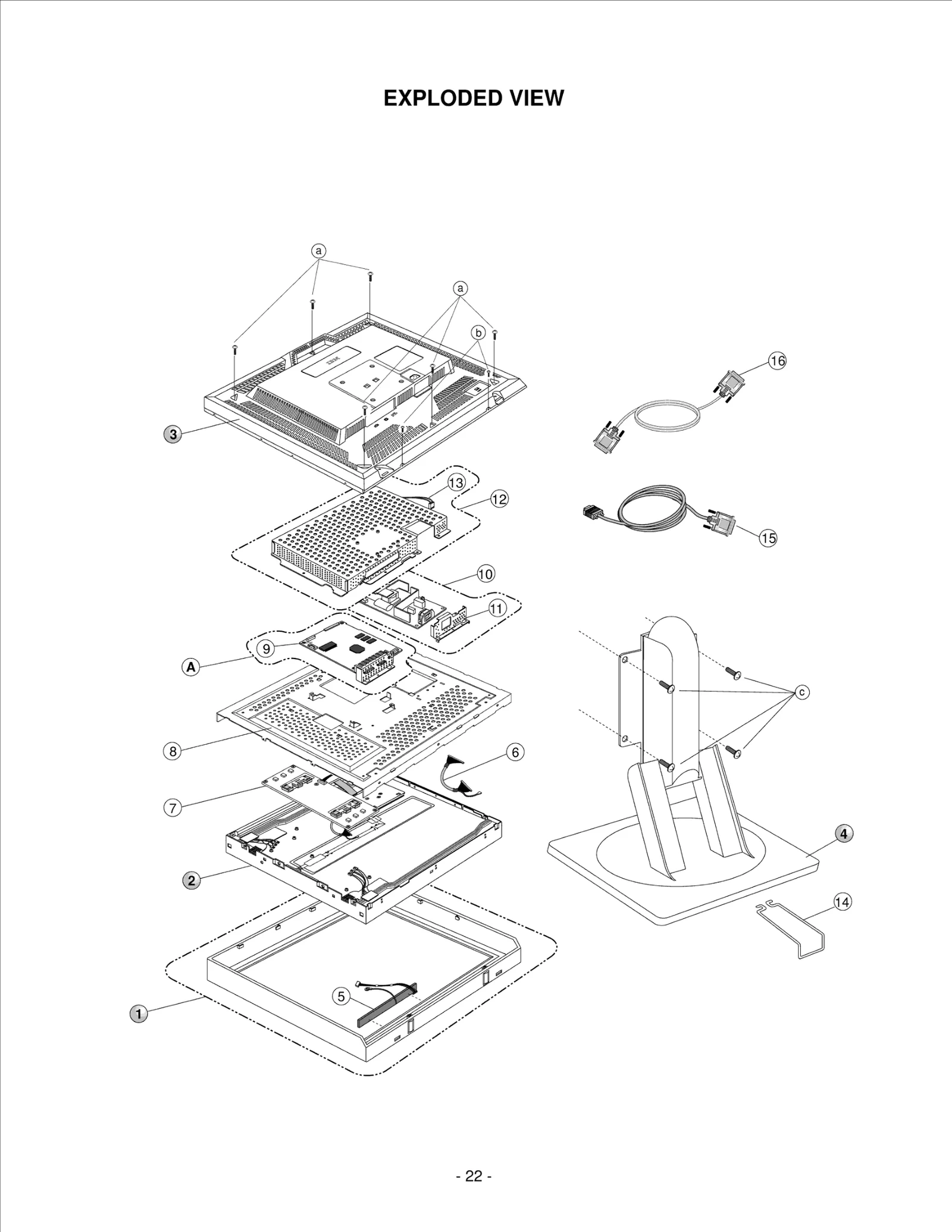 EXPLODED VIEW

a
a
b
16
3
13
12
15
10
11
9
A
c
8
6
7
4
2
14
5
1

- 22 -