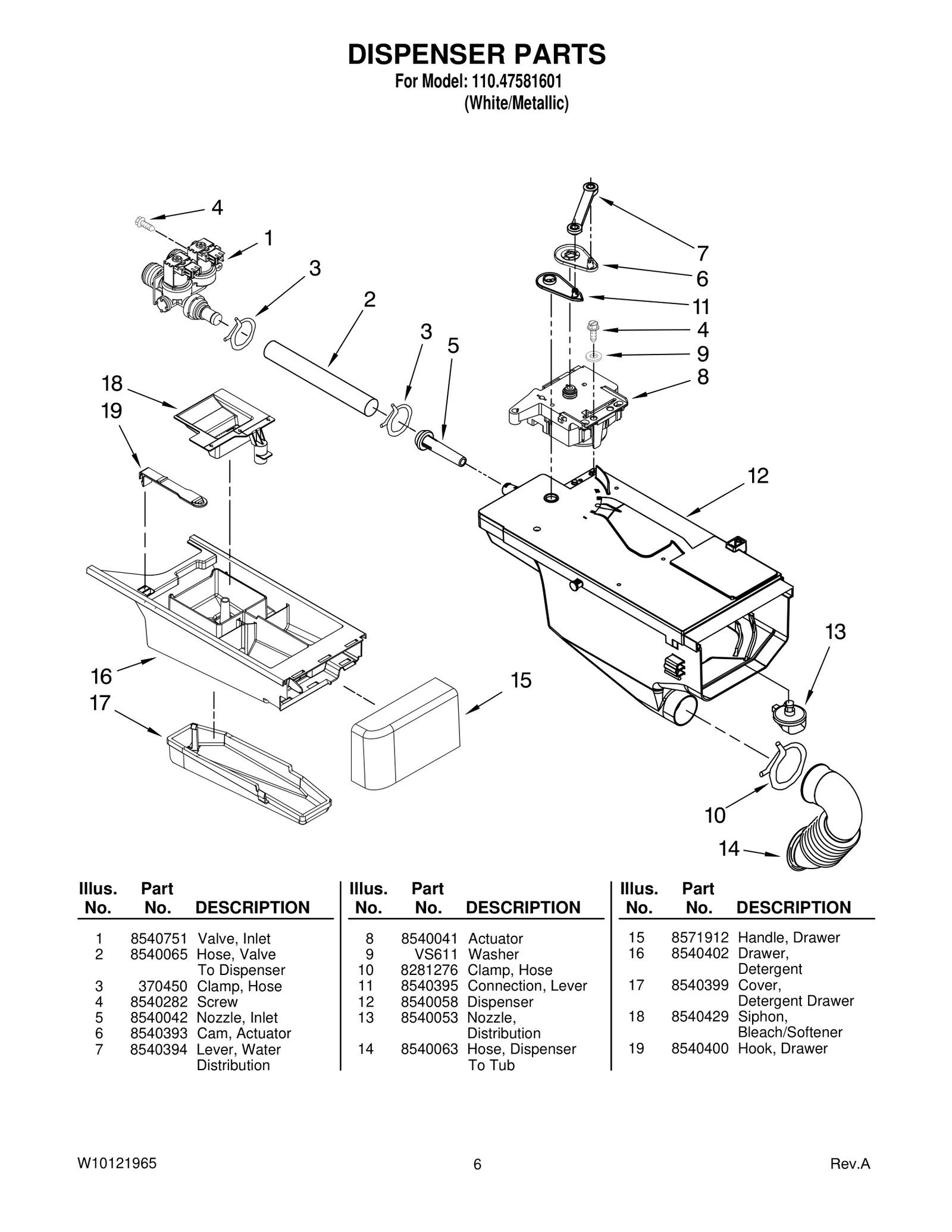 DISPENSER PARTS
For Model: 110.47581601
(White/Metallic)

4
1
3
2
3
5
18
19
7
6
11
4
9
8
12
13
16
17
15
10
14

| Illus. No. | Part No. | DESCRIPTION |
|---|---|---|
| 1 | 8540751 | Valve, Inlet |
| 2 | 8540065 | Hose, Valve To Dispenser |
| 3 | 370450 | Clamp, Hose |
| 4 | 8540282 | Screw |
| 5 | 8540042 | Nozzle, Inlet |
| 6 | 8540393 | Cam, Actuator |
| 7 | 8540394 | Lever, Water Distribution |

| Illus. No. | Part No. | DESCRIPTION |
|---|---|---|
| 8 | 8540041 | Actuator |
| 9 | VS611 | Washer |
| 10 | 8281276 | Clamp, Hose |
| 11 | 8540395 | Connection, Lever |
| 12 | 8540058 | Dispenser |
| 13 | 8540053 | Nozzle, Distribution |
| 14 | 8540063 | Hose, Dispenser To Tub |

| Illus. No. | Part No. | DESCRIPTION |
|---|---|---|
| 15 | 8571912 | Handle, Drawer |
| 16 | 8540402 | Drawer, Detergent |
| 17 | 8540399 | Cover, Detergent Drawer |
| 18 | 8540429 | Siphon, Bleach/Softener |
| 19 | 8540400 | Hook, Drawer |

W10121965
6
Rev.A