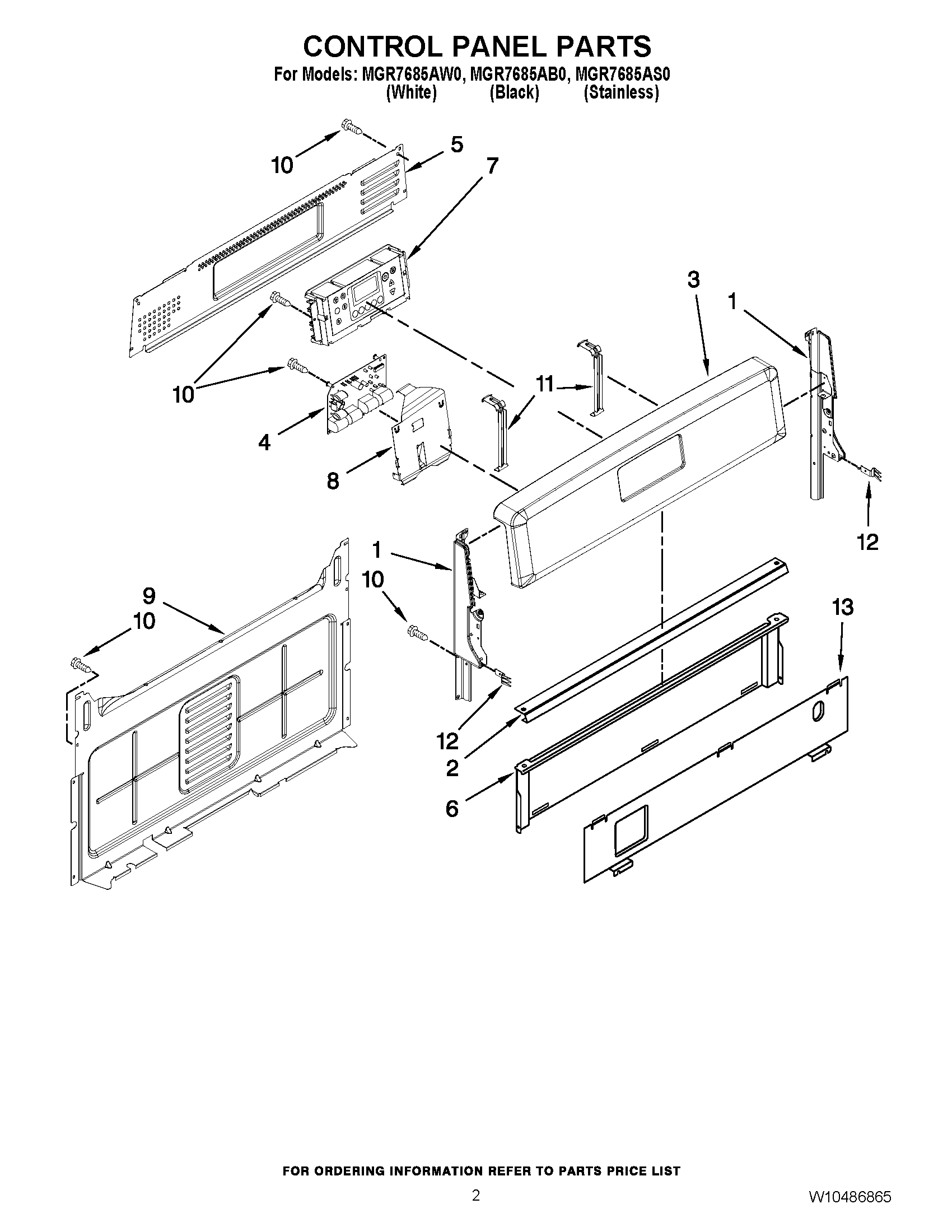 CONTROL PANEL PARTS
For Models: MGR7685AW0, MGR7685AB0, MGR7685AS0
(White) (Black) (Stainless)

10
5
7
3
1
10
11
4
8
12
1
10
9
10
13
12
2
6

FOR ORDERING INFORMATION REFER TO PARTS PRICE LIST
2
W10486865