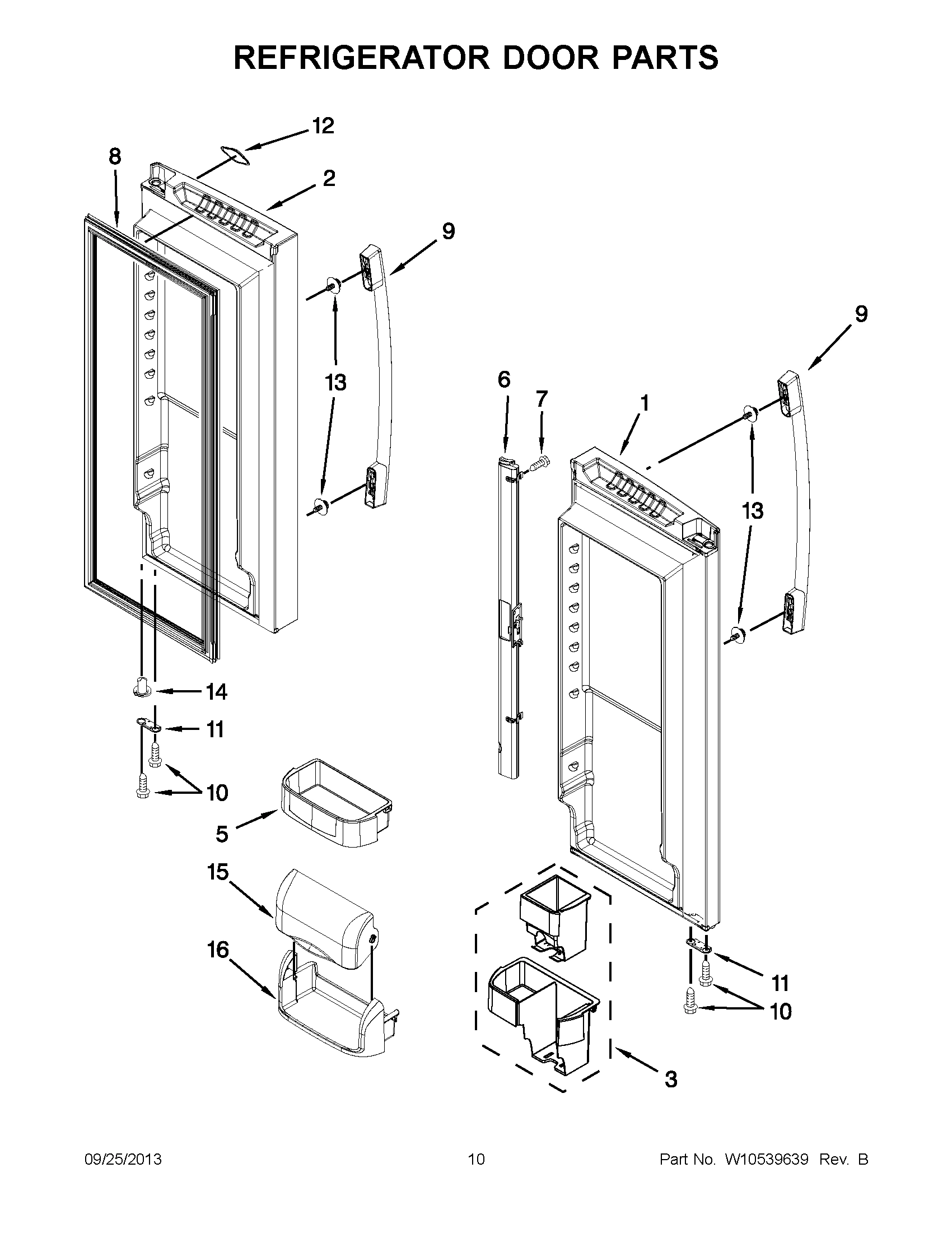 REFRIGERATOR DOOR PARTS

12
8
2
9
13
9
6
7
1
13
14
11
10
5
15
16
11
10
3

09/25/2013
10
Part No. W10539639 Rev. B