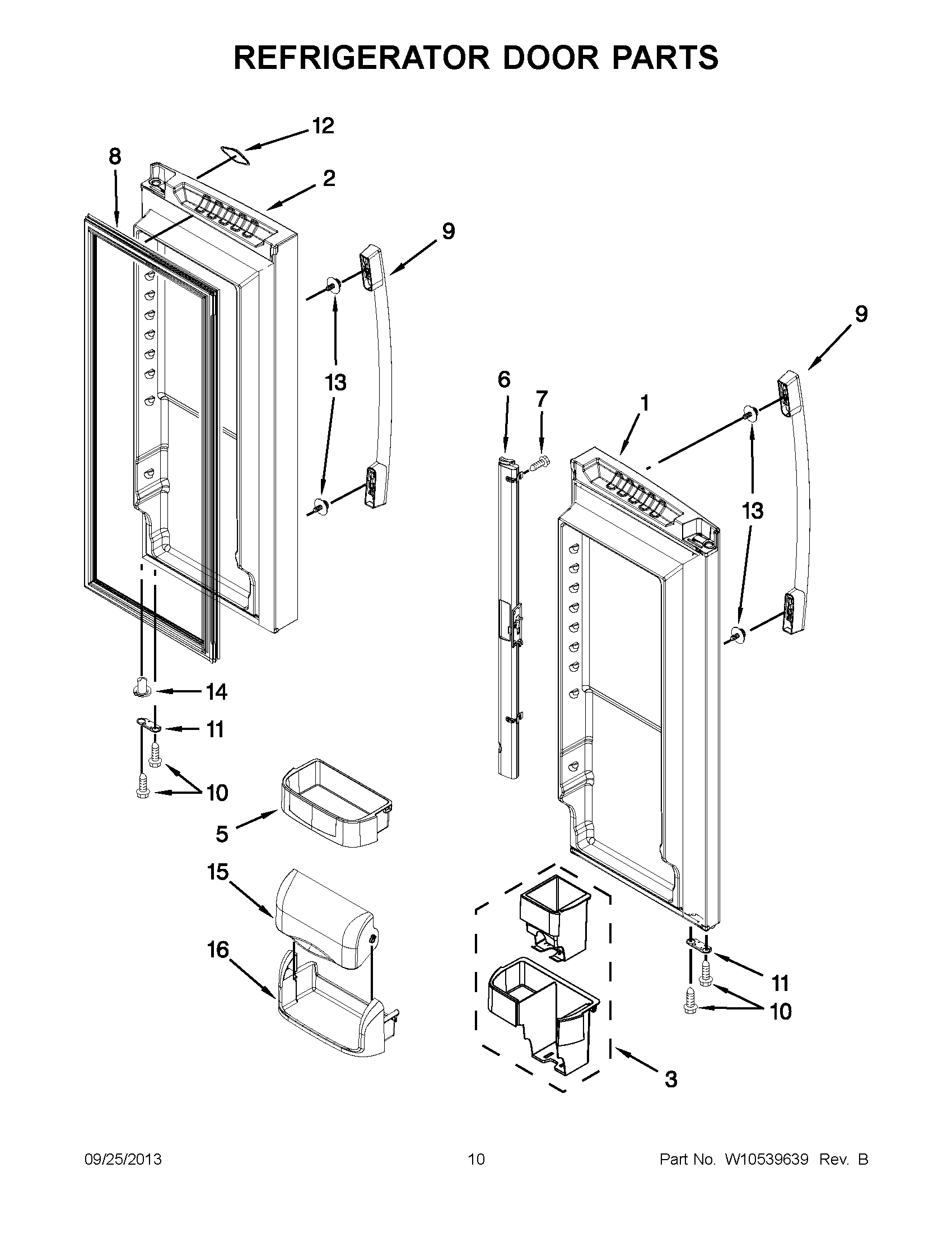 REFRIGERATOR DOOR PARTS

12
8
2
9
13
9
6
7
1
13
14
11
10
5
15
16
11
10
3

09/25/2013
10
Part No. W10539639 Rev. B