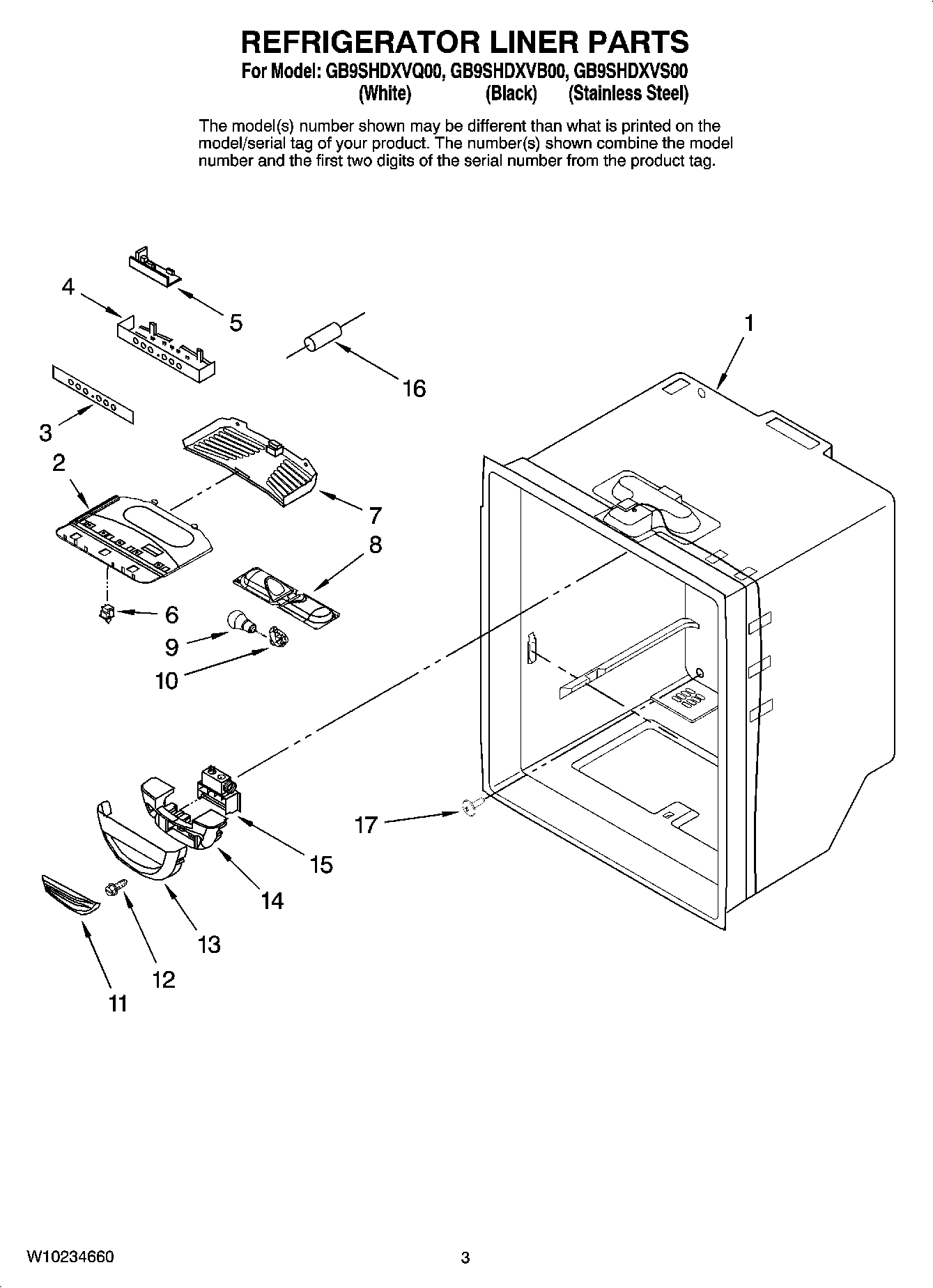 REFRIGERATOR LINER PARTS

For Model: GB9SHDXVQ00, GB9SHDXVB00, GB9SHDXVS00
(White) (Black) (Stainless Steel)

The model(s) number shown may be different than what is printed on the model/serial tag of your product. The number(s) shown combine the model number and the first two digits of the serial number from the product tag.

4
5
1
16
3
2
7
8
6
9
10
17
15
14
13
12
11

W10234660

3