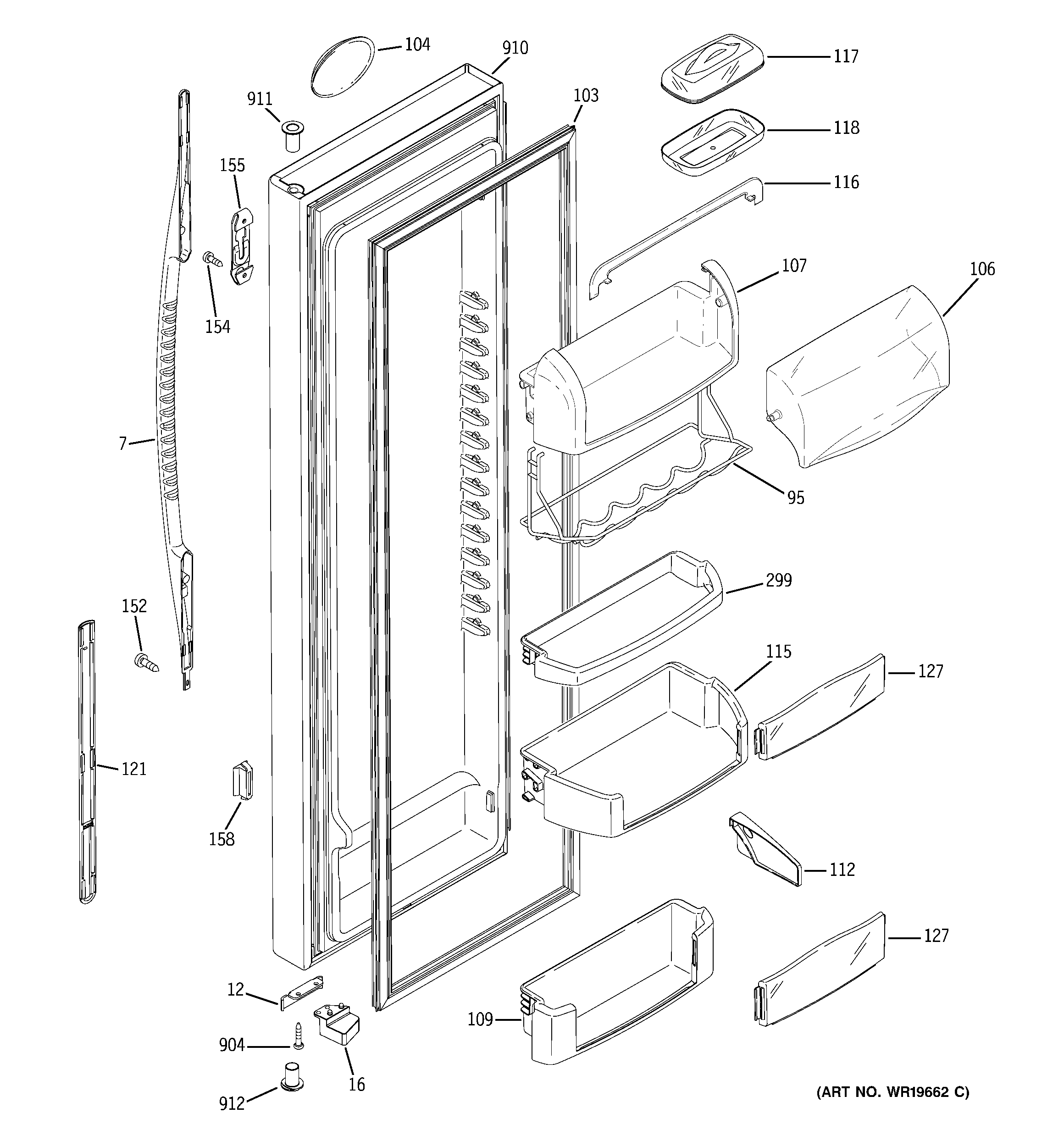 104
910
117
911
103
118
155
116
154
107
106
7
95
299
152
115
127
121
158
112
127
12
109
904
16
912
(ART NO. WR19662 C)