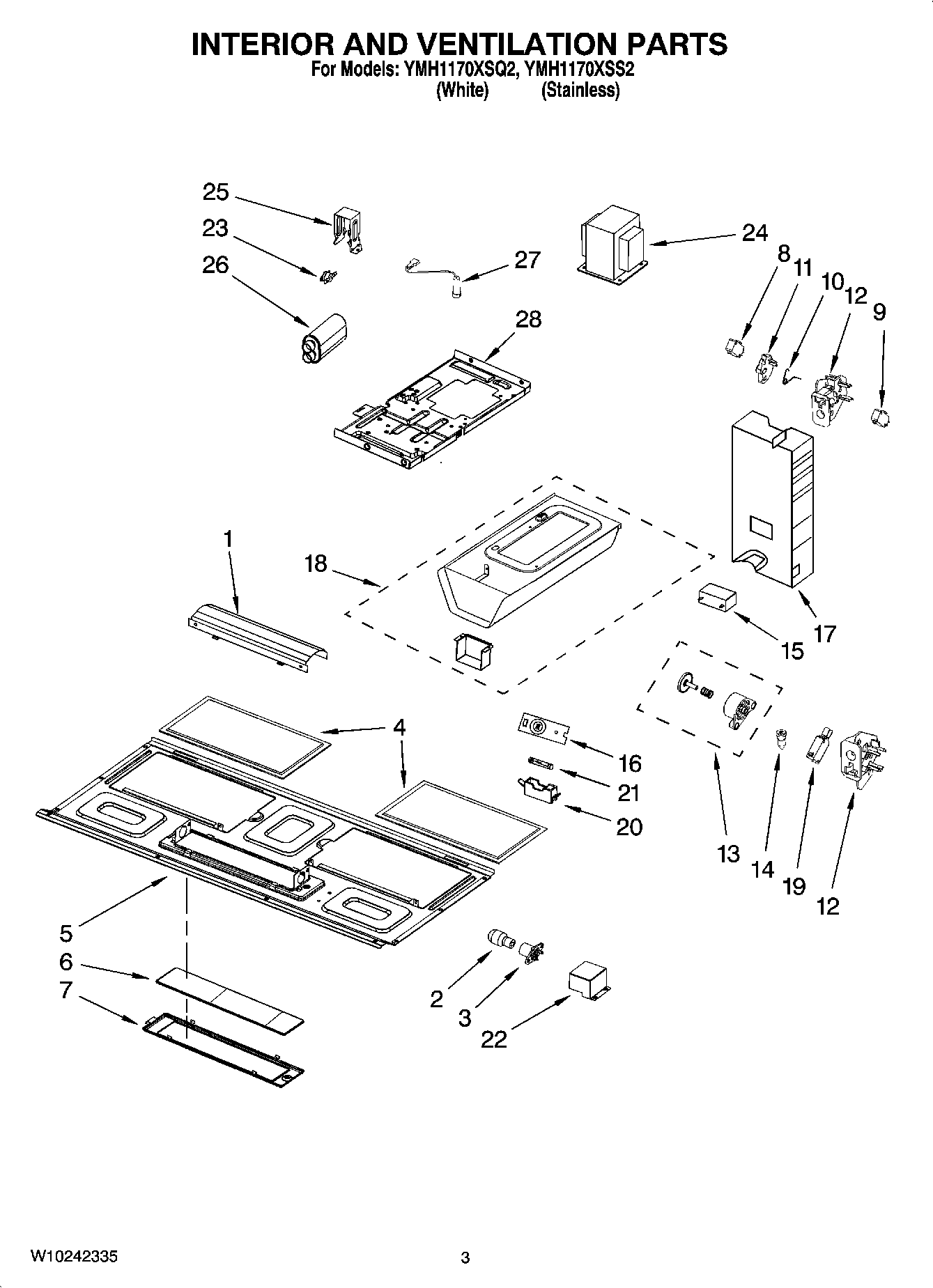 INTERIOR AND VENTILATION PARTS
For Models: YMH1170XSQ2, YMH1170XSS2
(White) (Stainless)

25
23
26
27
24
8
11
10
12
9
28
1
18
17
15
4
16
21
20
13
14
19
12
5
6
7
2
3
22

W10242335
3