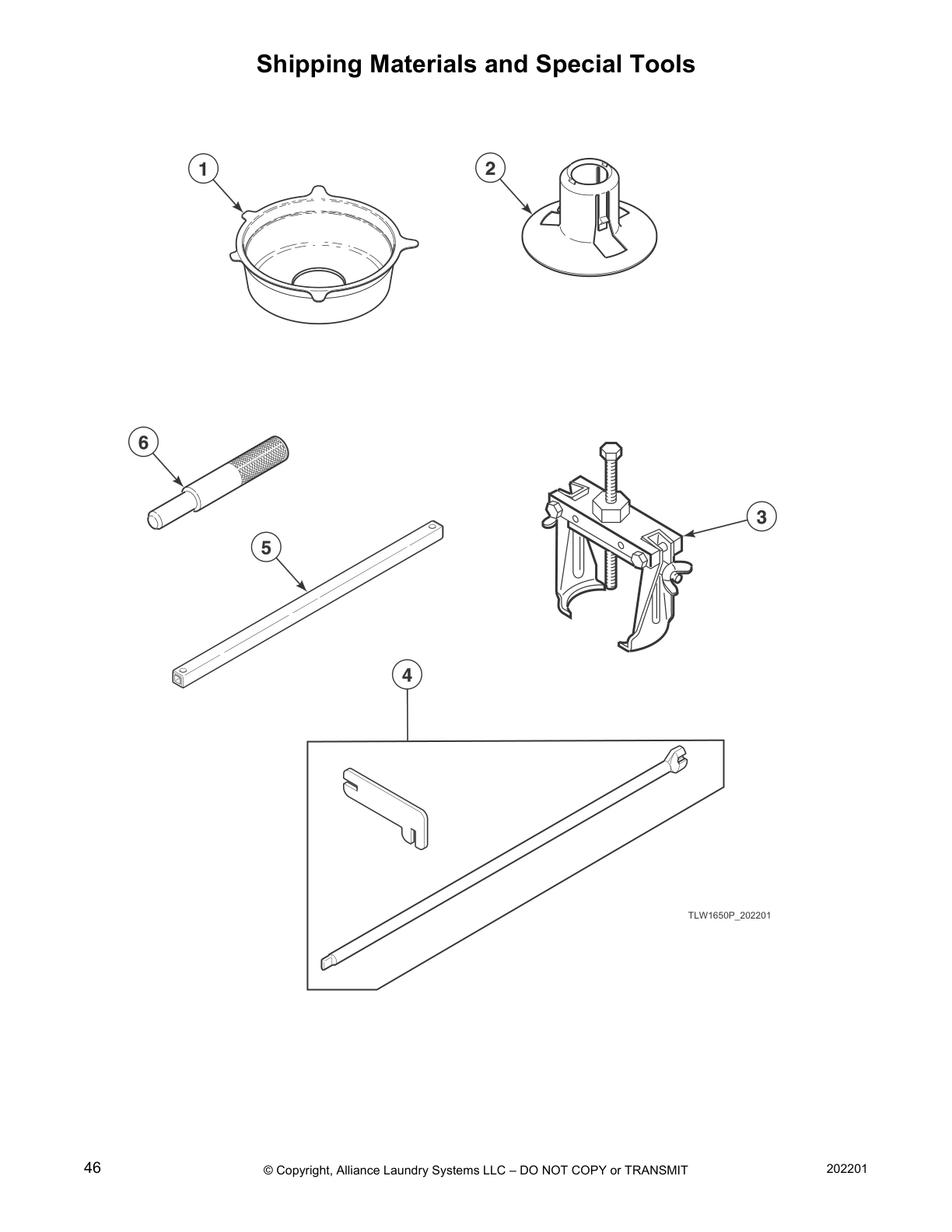 Shipping Materials and Special Tools

1

2

6

3

5

4

TLW1650P_202201

46

© Copyright, Alliance Laundry Systems LLC – DO NOT COPY or TRANSMIT

202201