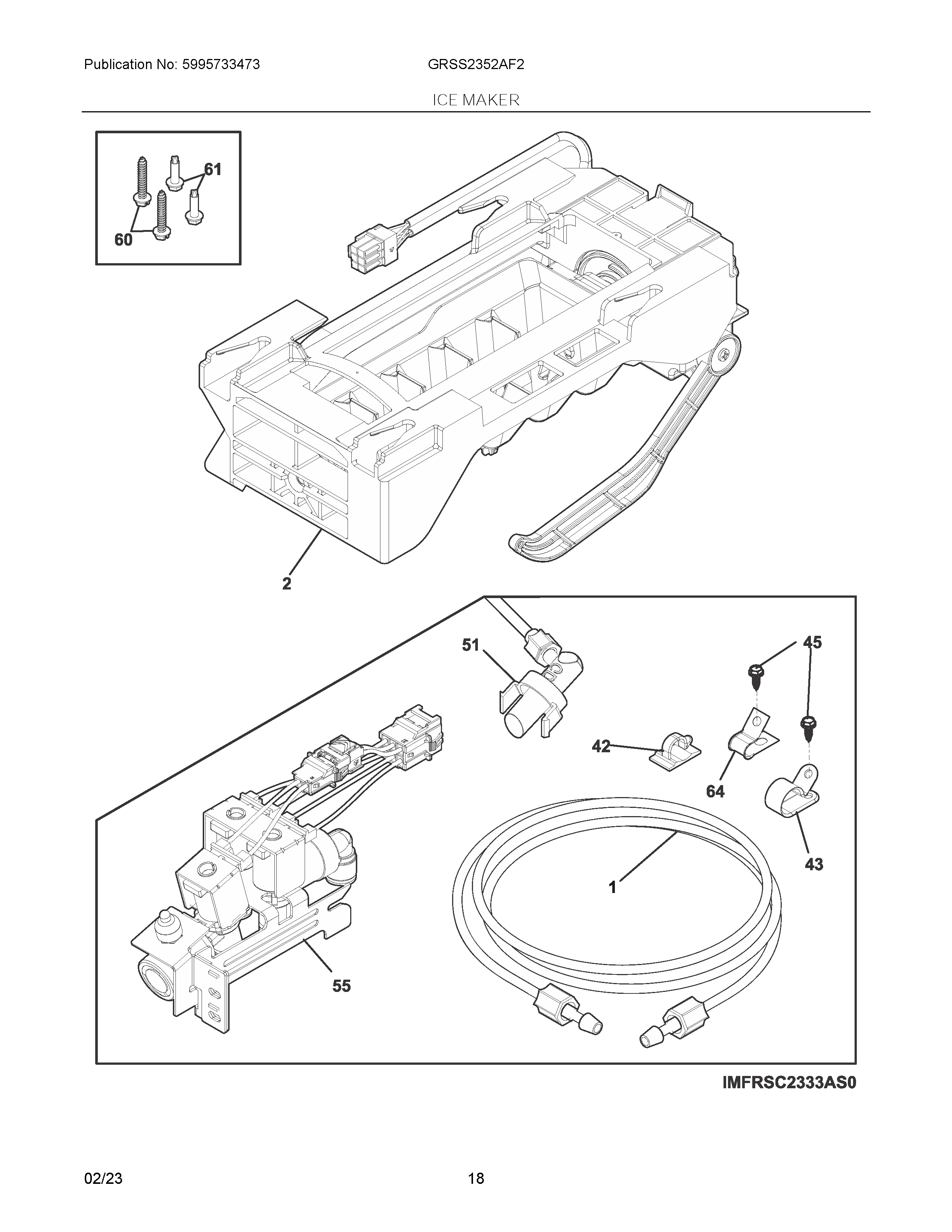 Publication No: 5995733473

GRSS2352AF2

ICE MAKER

61

60

2

51

45

42

64

43

1

55

IMFRSC2333AS0

02/23

18