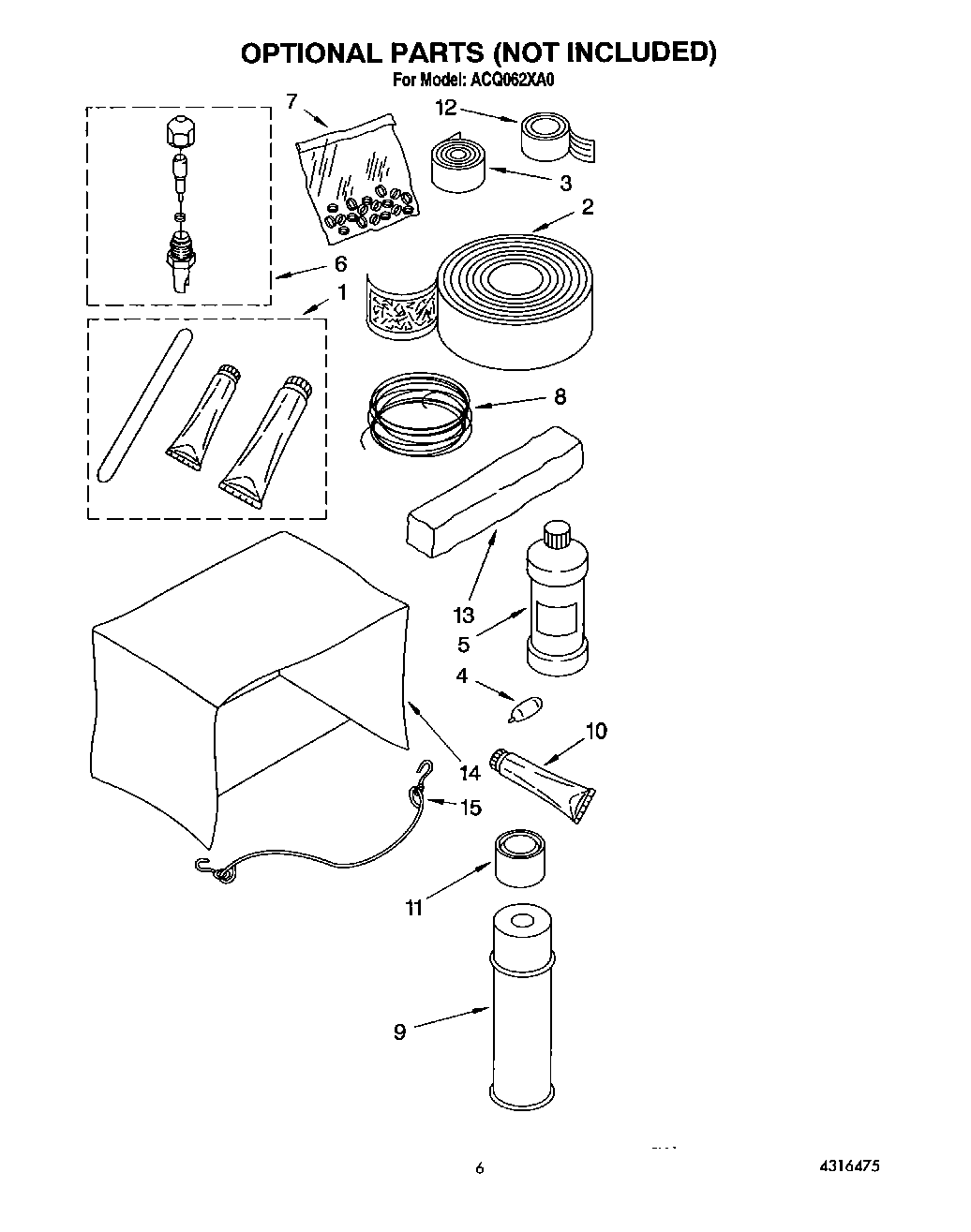 OPTIONAL PARTS (NOT INCLUDED)
For Model: ACQ062XA0

7
12
3
2
6
1
8
13
5
4
10
14
15
11
9

6
4316475