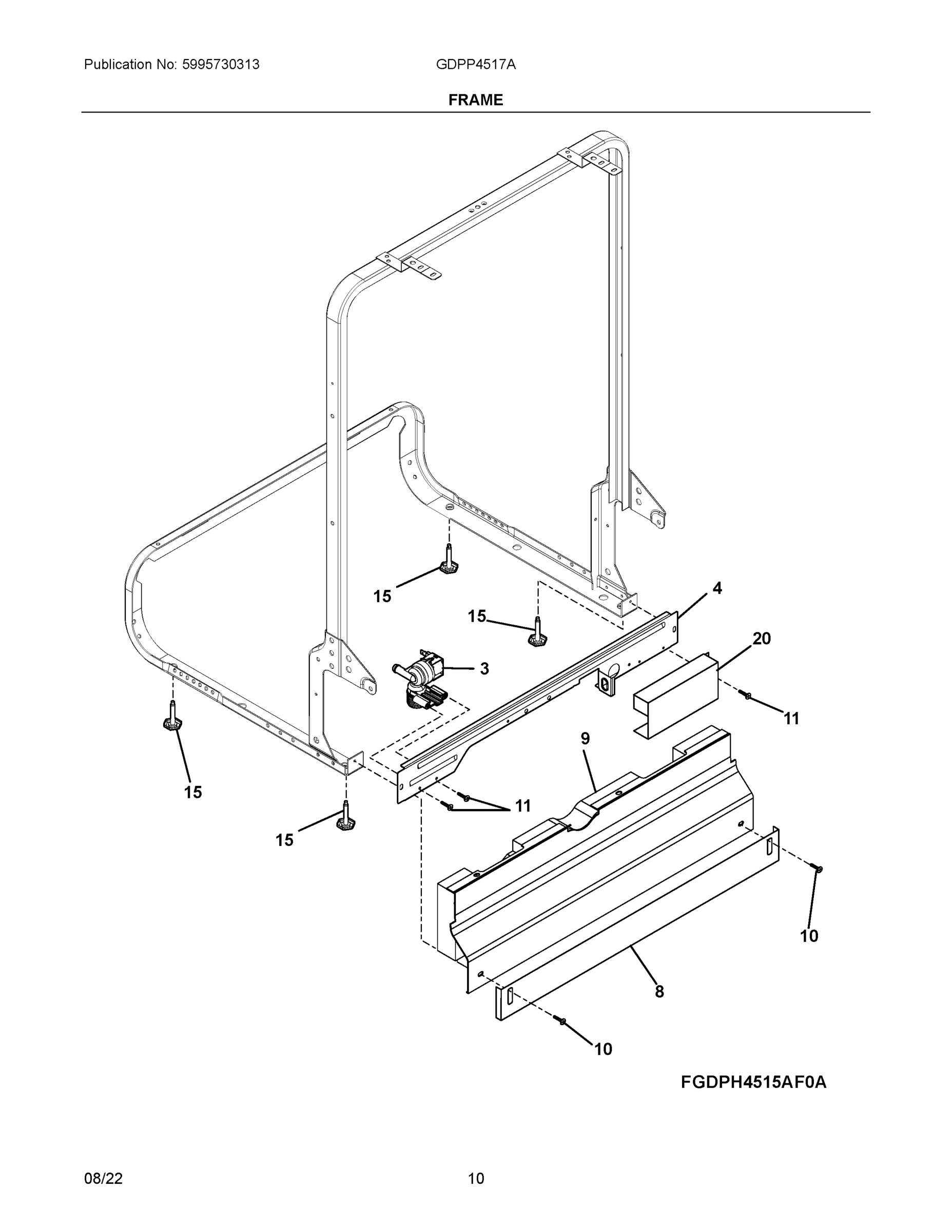 Publication No: 5995730313

GDPP4517A

FRAME

15

4

15

20

3

11

9

15

11

15

10

8

10

FGDPH4515AF0A

08/22

10