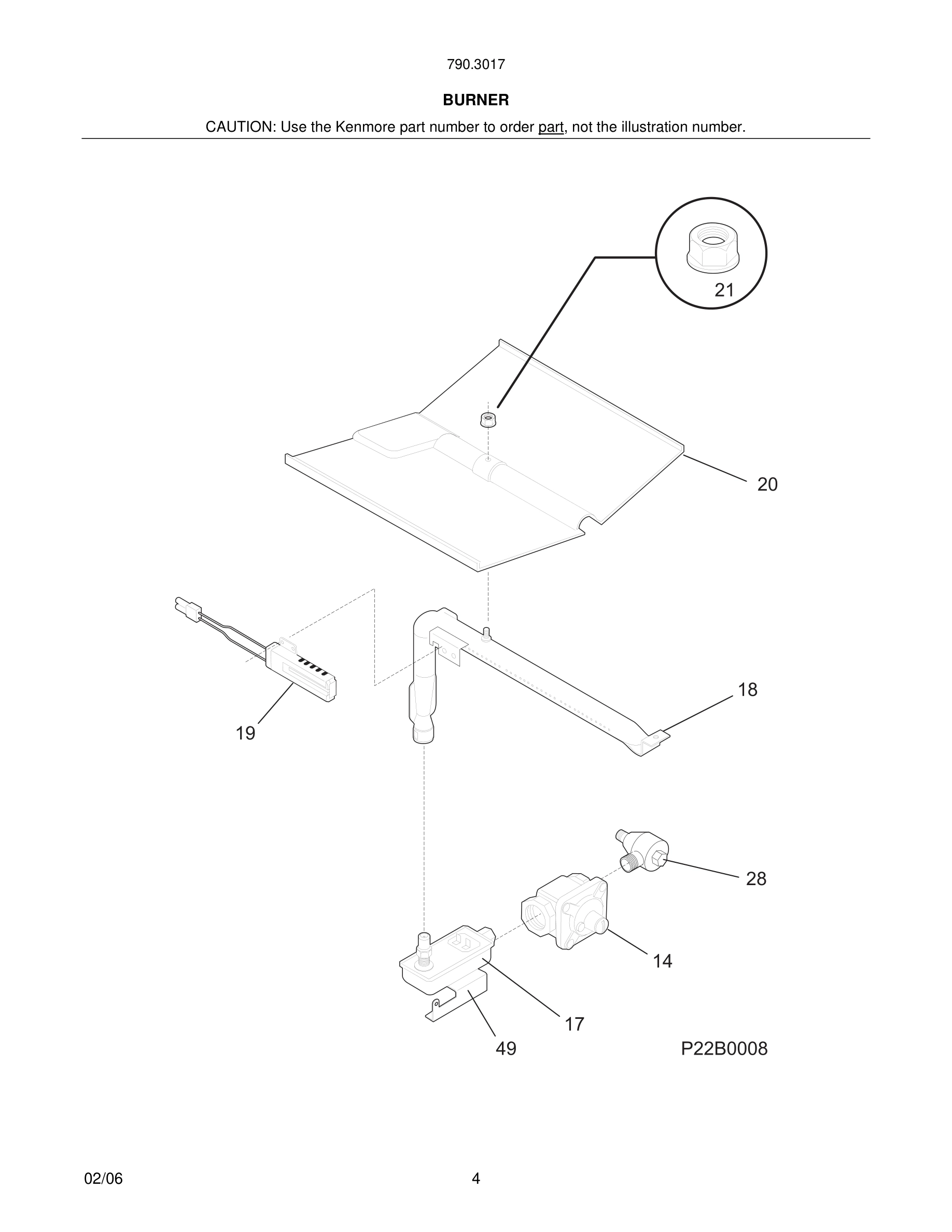 790.3017

BURNER

CAUTION: Use the Kenmore part number to order part, not the illustration number.

21

20

18

19

28

14

17

49

P22B0008

02/06

4