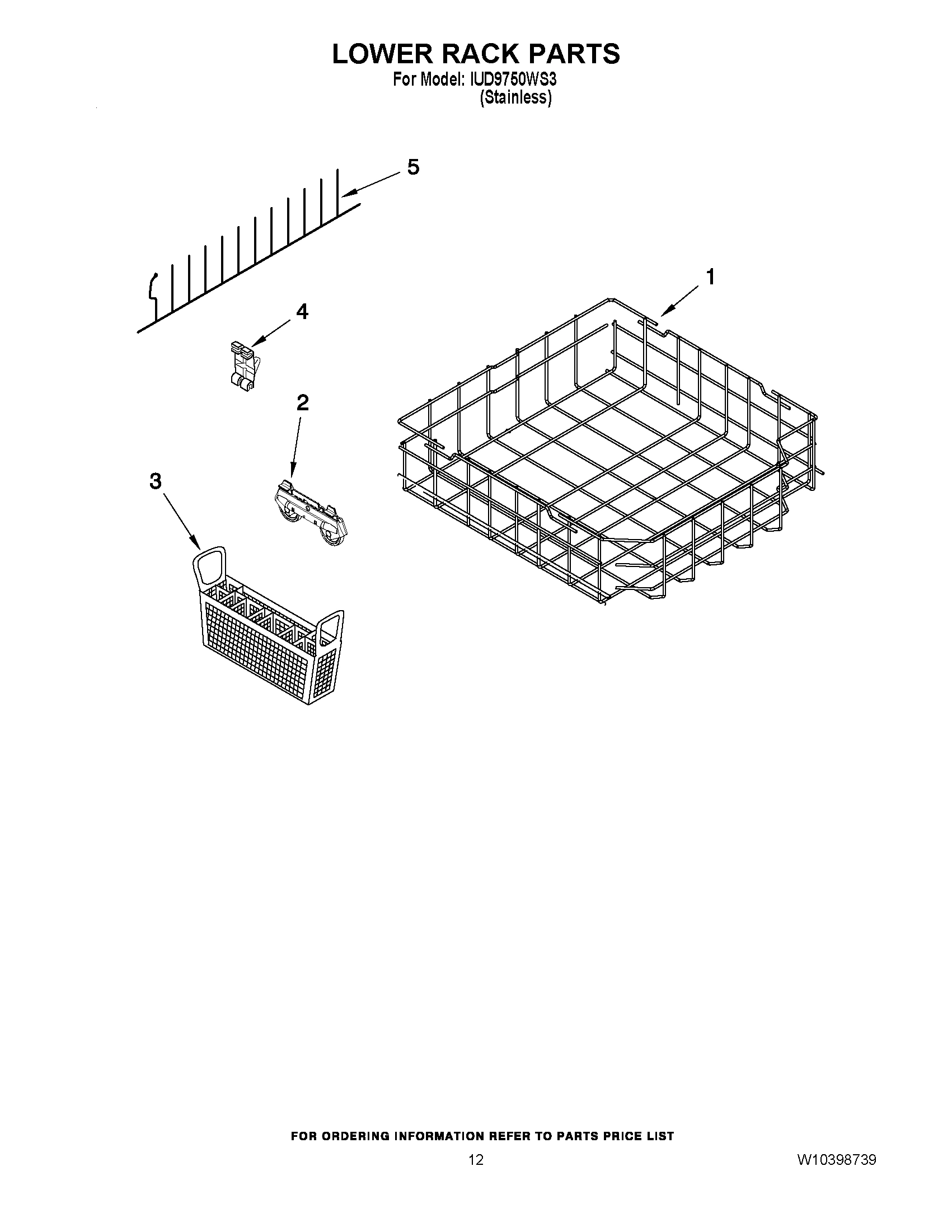 LOWER RACK PARTS
For Model: IUD9750WS3
(Stainless)

5

1

4

2

3

FOR ORDERING INFORMATION REFER TO PARTS PRICE LIST

12

W10398739