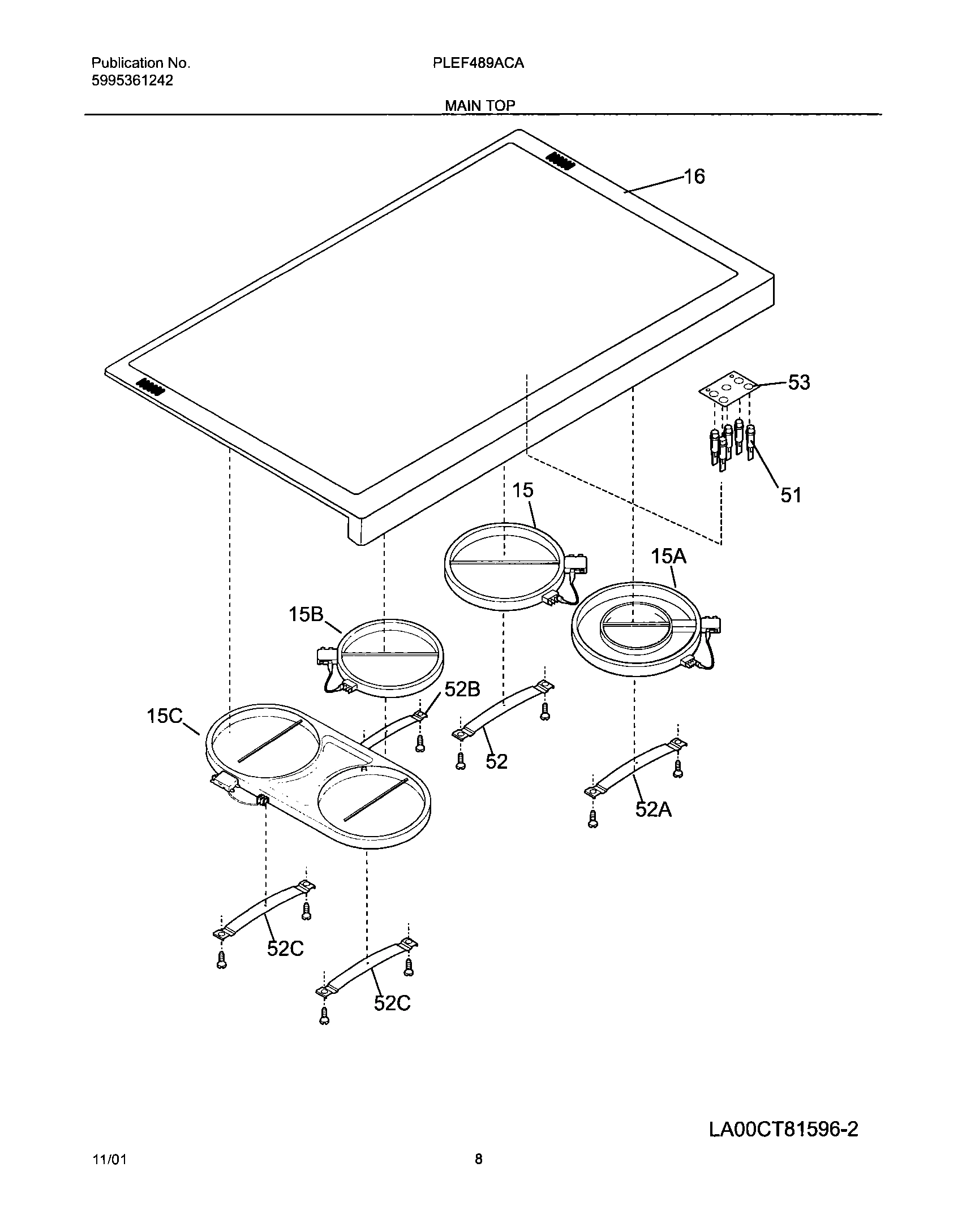 Publication No.
5995361242

PLEF489ACA

MAIN TOP

16

53

51

15

15A

15B

52B

15C

52

52A

52C

52C

LA00CT81596-2

11/01

8