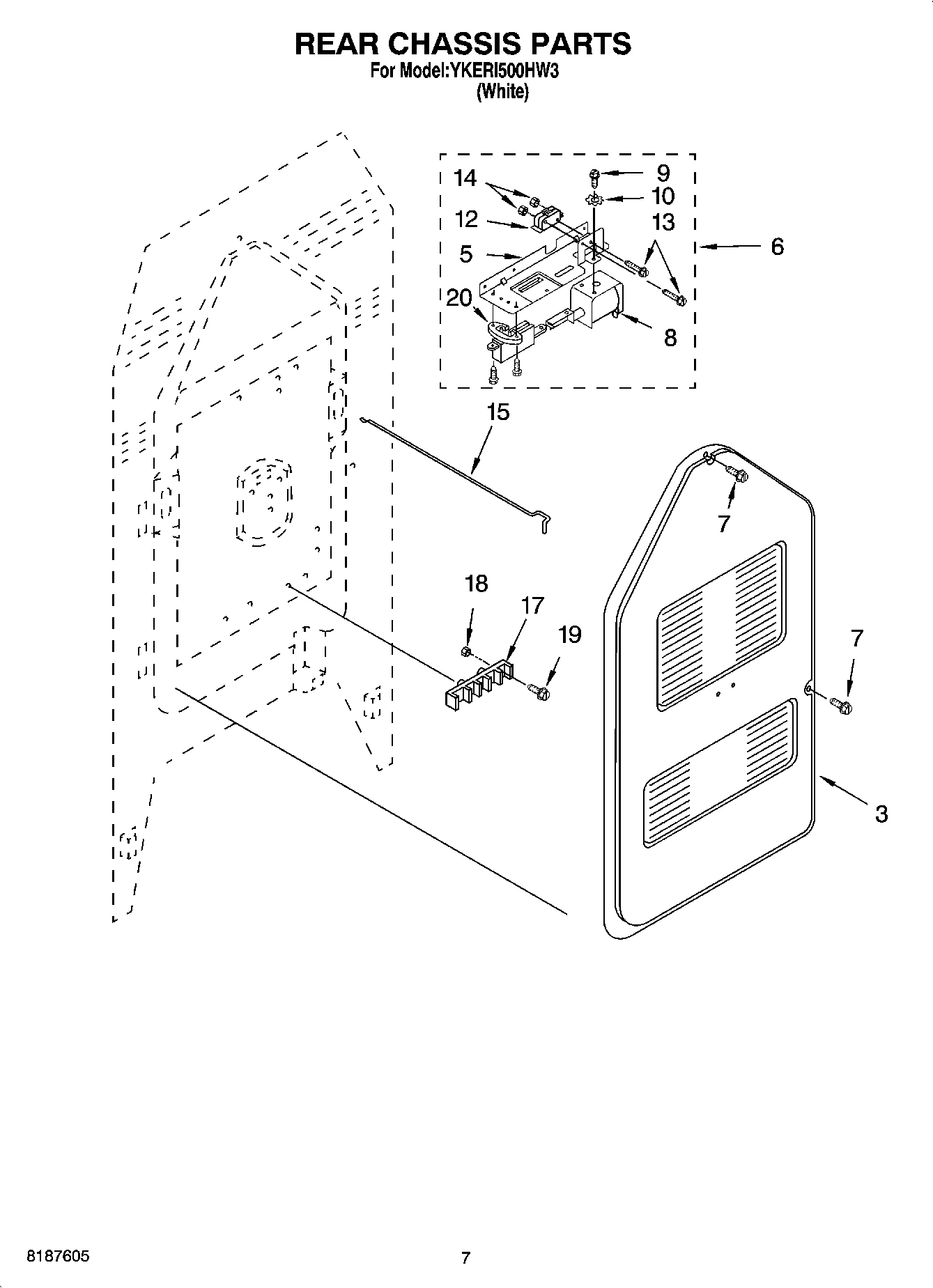 REAR CHASSIS PARTS
For Model:YKERI500HW3
(White)

14
9
10
12
13
5
6
20
8
15
7
18
17
19
7
3

8187605
7