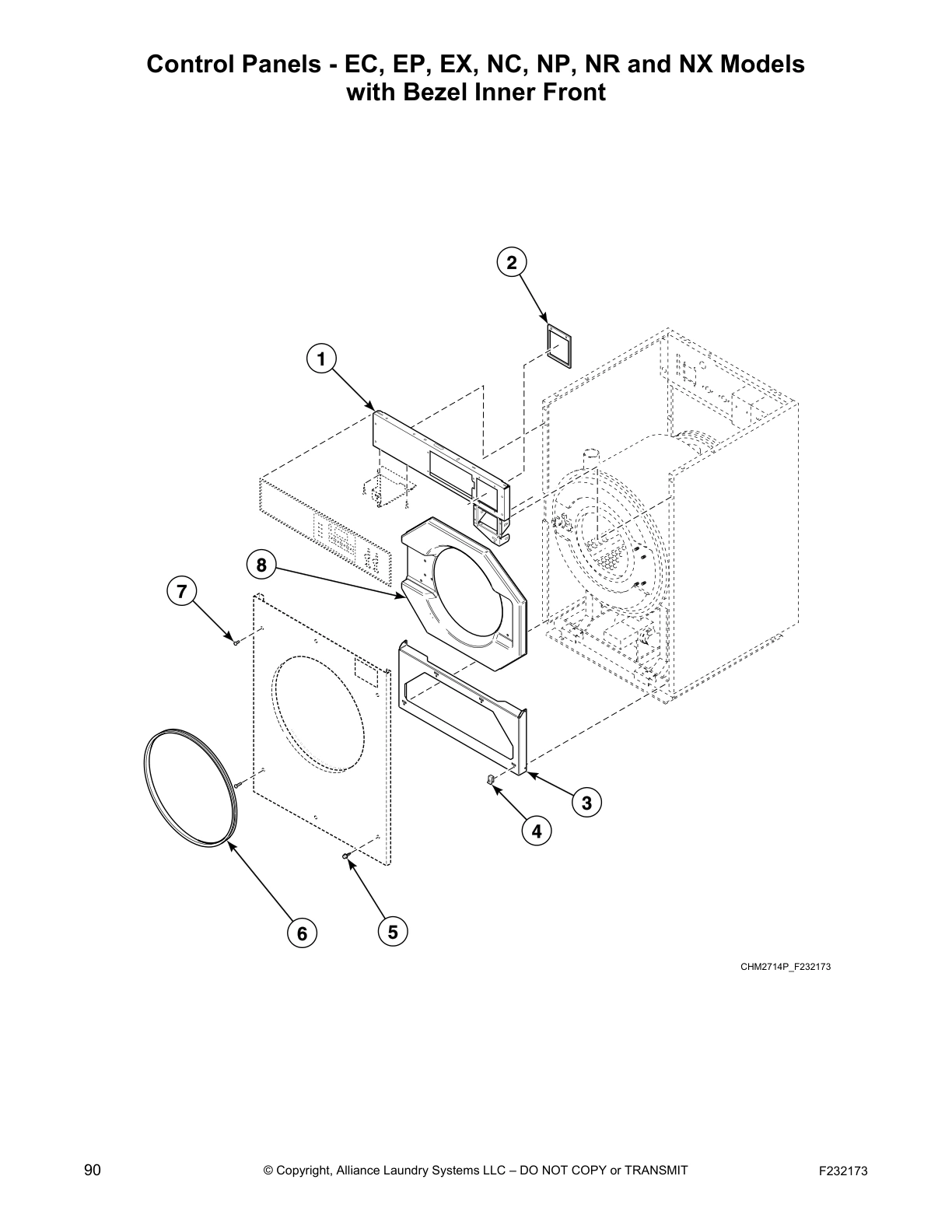 Control Panels - EC, EP, EX, NC, NP, NR and NX Models
with Bezel Inner Front

2

1

8

7

3

4

6

5

CHM2714P_F232173

90

© Copyright, Alliance Laundry Systems LLC – DO NOT COPY or TRANSMIT

F232173