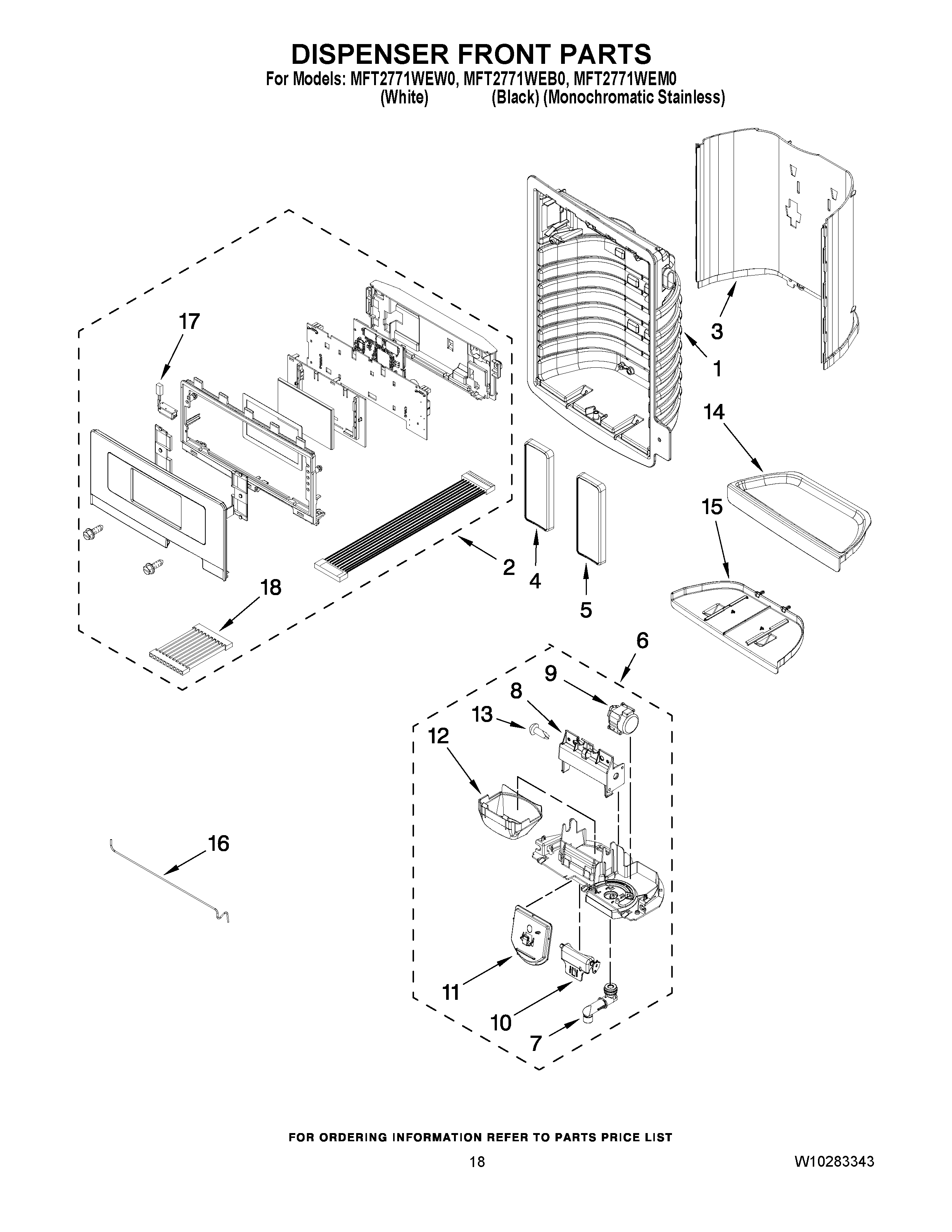 DISPENSER FRONT PARTS
For Models: MFT2771WEW0, MFT2771WEB0, MFT2771WEM0
(White) (Black) (Monochromatic Stainless)

17
3
1
14
15
2
4
5
18
6
9
8
13
12
16
11
10
7

FOR ORDERING INFORMATION REFER TO PARTS PRICE LIST
18
W10283343