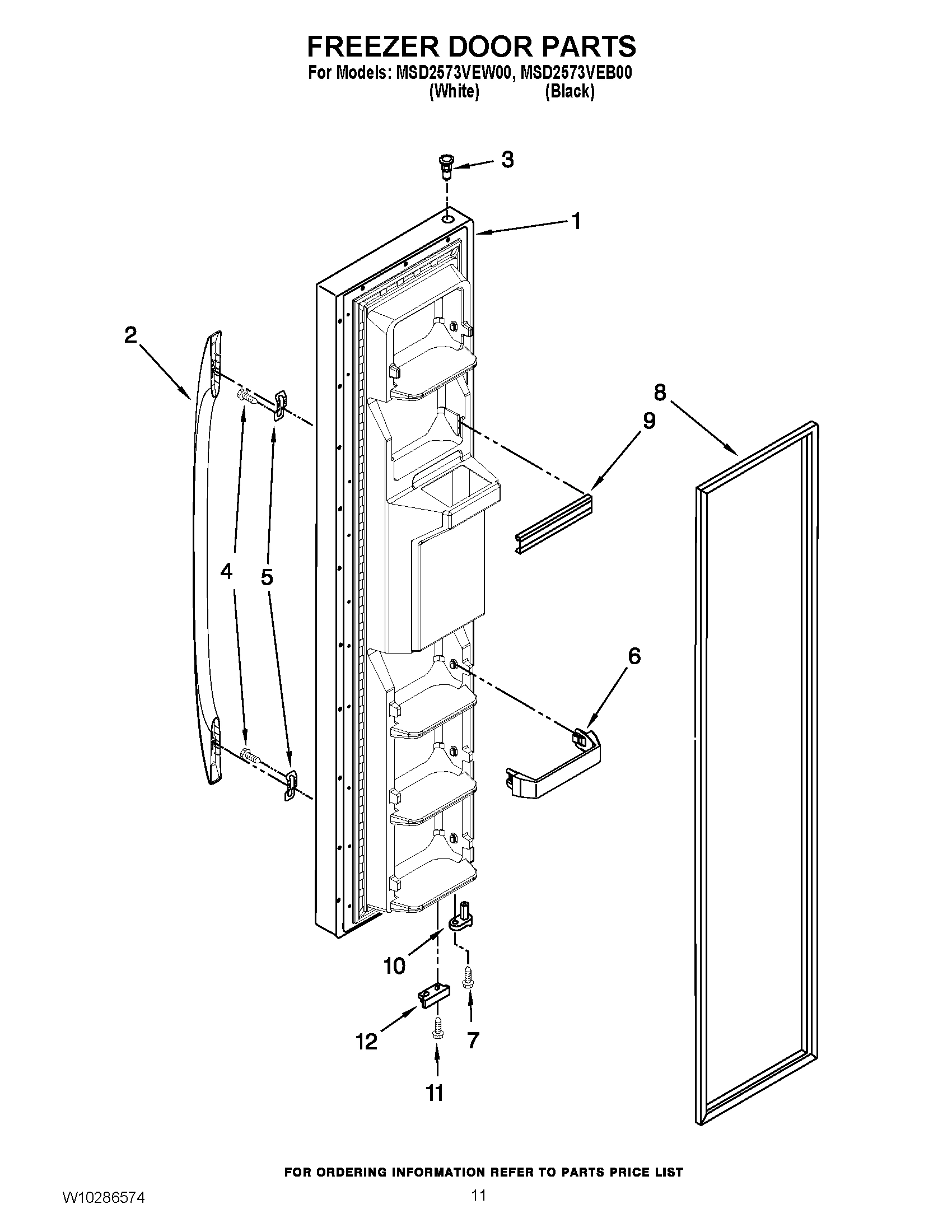 FREEZER DOOR PARTS
For Models: MSD2573VEW00, MSD2573VEB00
(White) (Black)

3
1
2
8
9
4
5
6
10
12
7
11

FOR ORDERING INFORMATION REFER TO PARTS PRICE LIST

W10286574

11