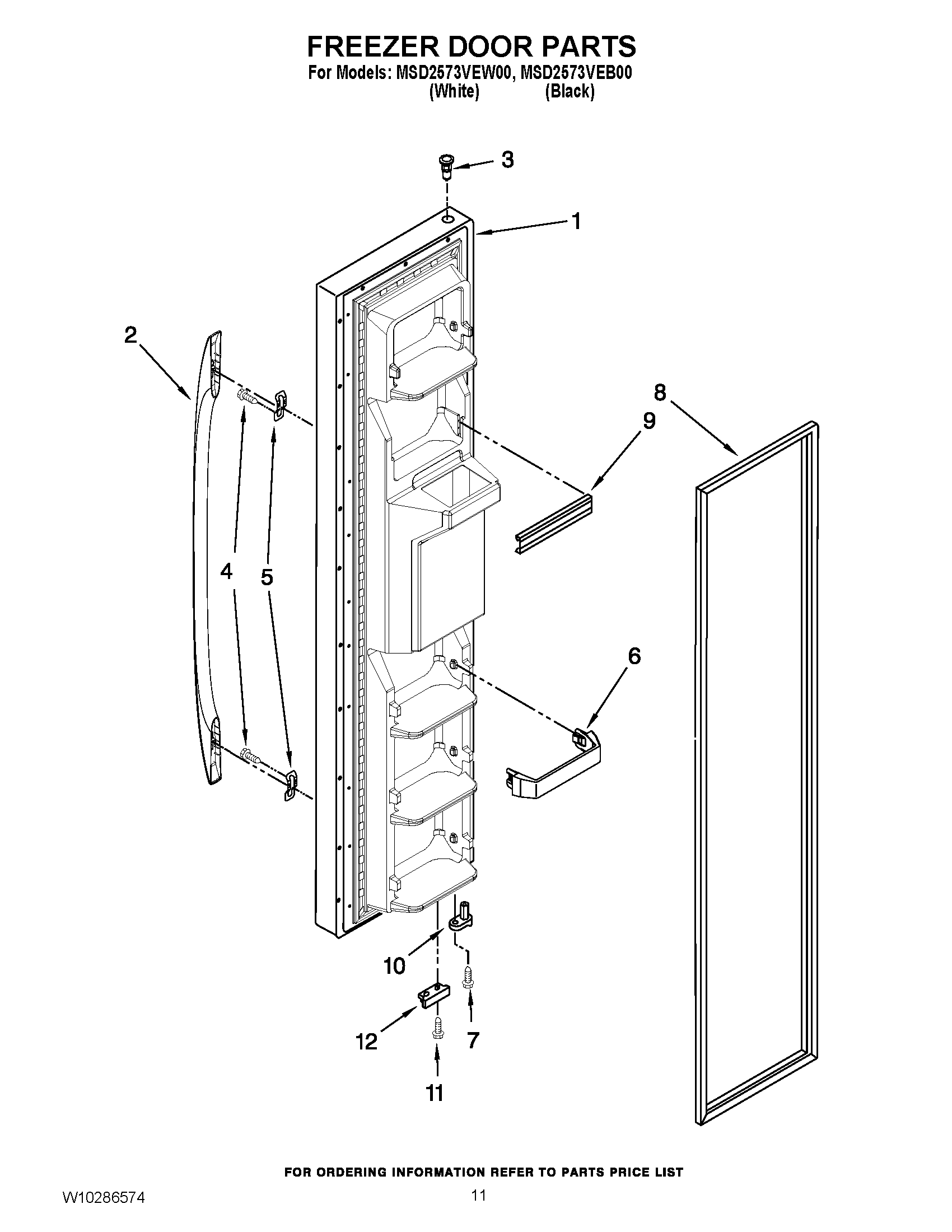 FREEZER DOOR PARTS
For Models: MSD2573VEW00, MSD2573VEB00
(White) (Black)

3
1
2
8
9
4
5
6
10
12
7
11

FOR ORDERING INFORMATION REFER TO PARTS PRICE LIST

W10286574

11