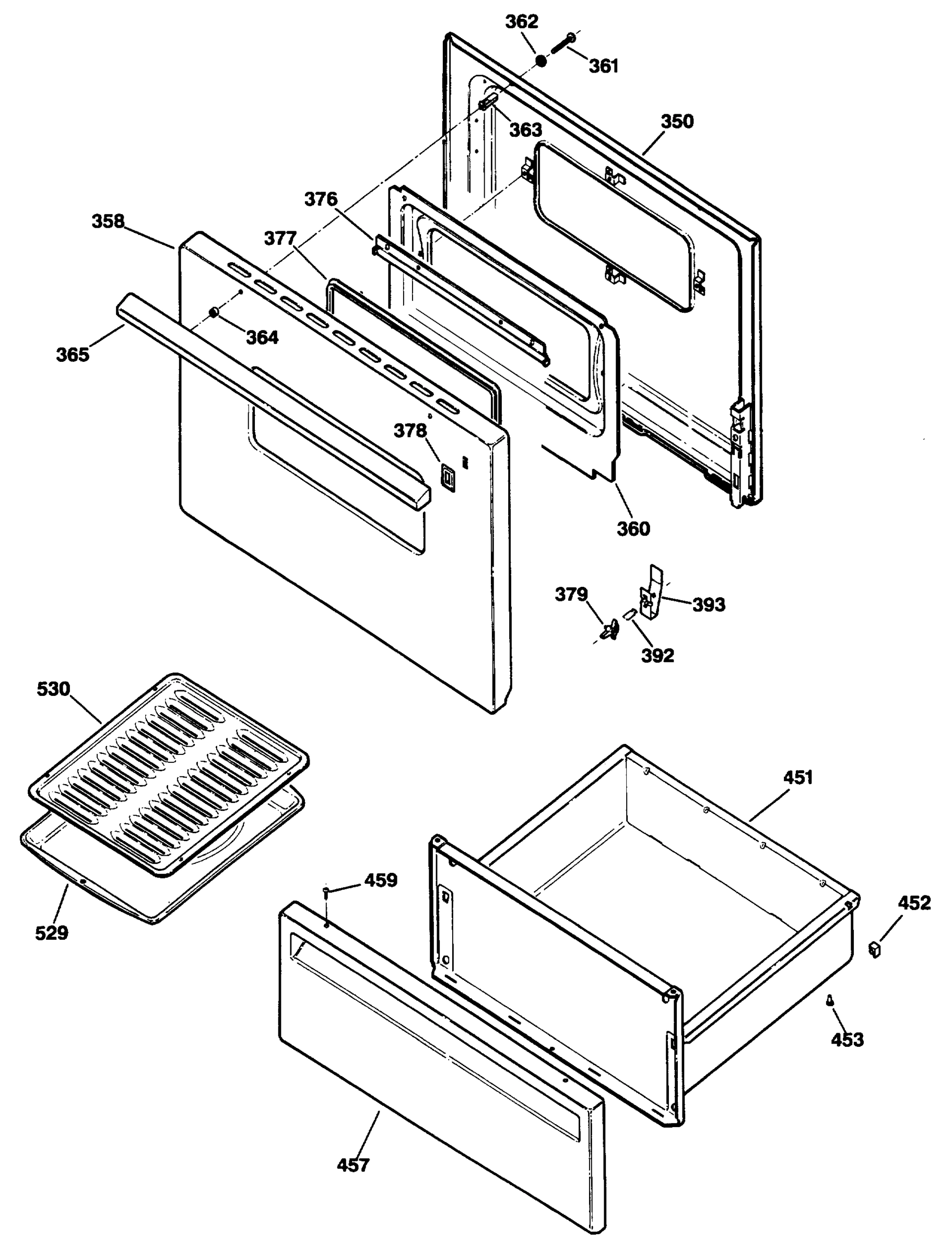 362
361
363
350
376
358
377
364
365
378
360
379
393
392
530
451
459
452
529
453
457