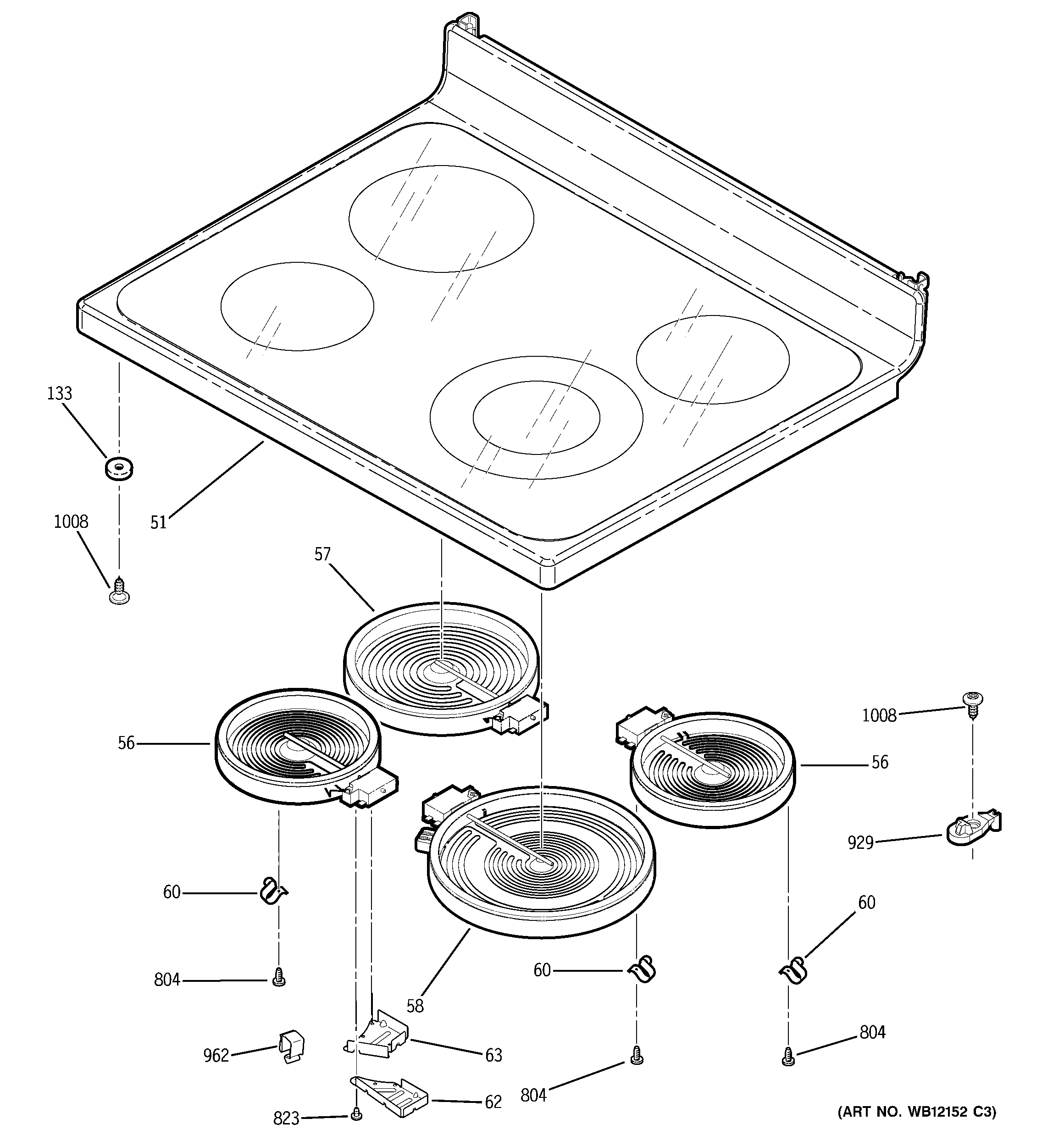 133
1008
51
57
56
1008
56
929
60
60
60
804
58
962
63
804
804
62
823
(ART NO. WB12152 C3)