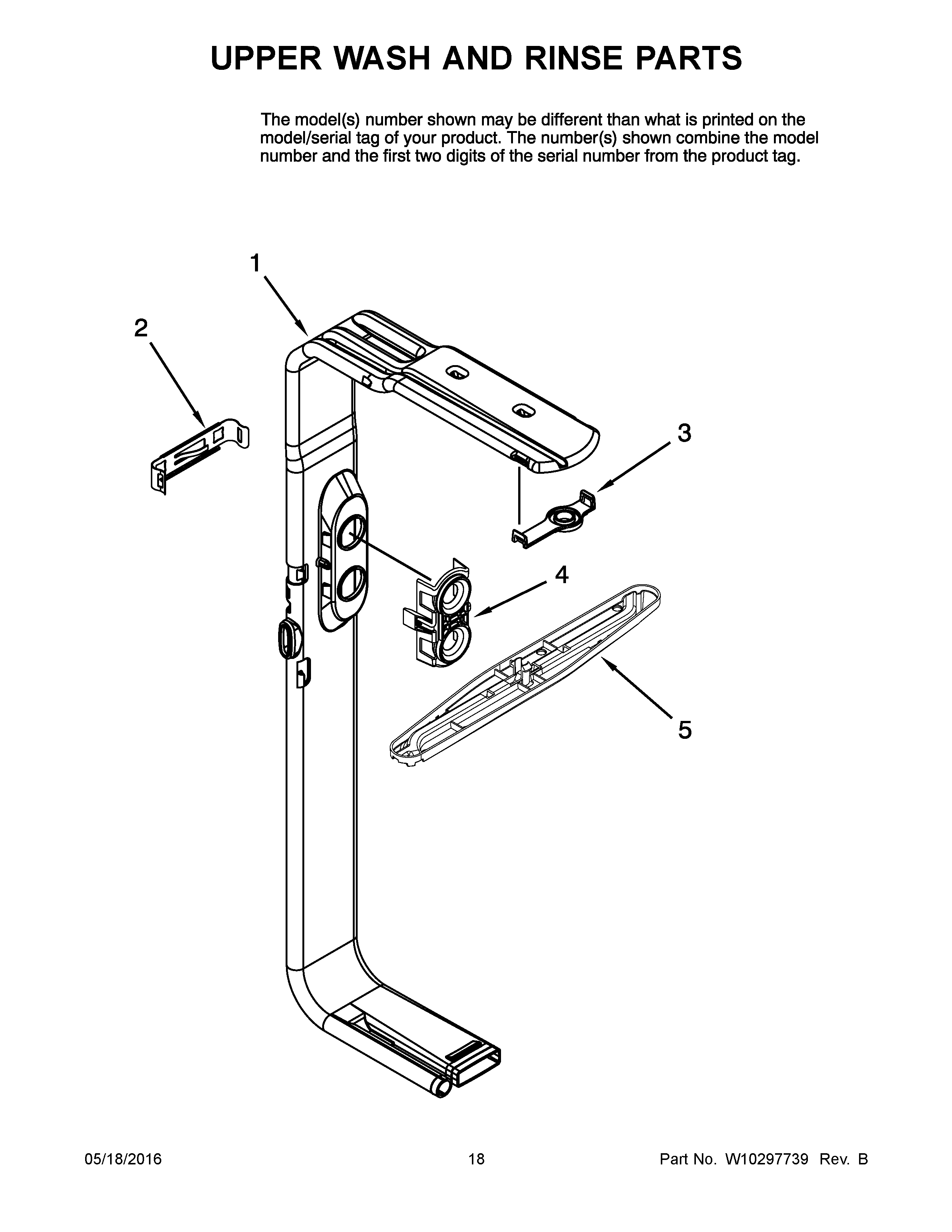 UPPER WASH AND RINSE PARTS

The model(s) number shown may be different than what is printed on the model/serial tag of your product. The number(s) shown combine the model number and the first two digits of the serial number from the product tag.

1

2

3

4

5

05/18/2016

18

Part No. W10297739 Rev. B