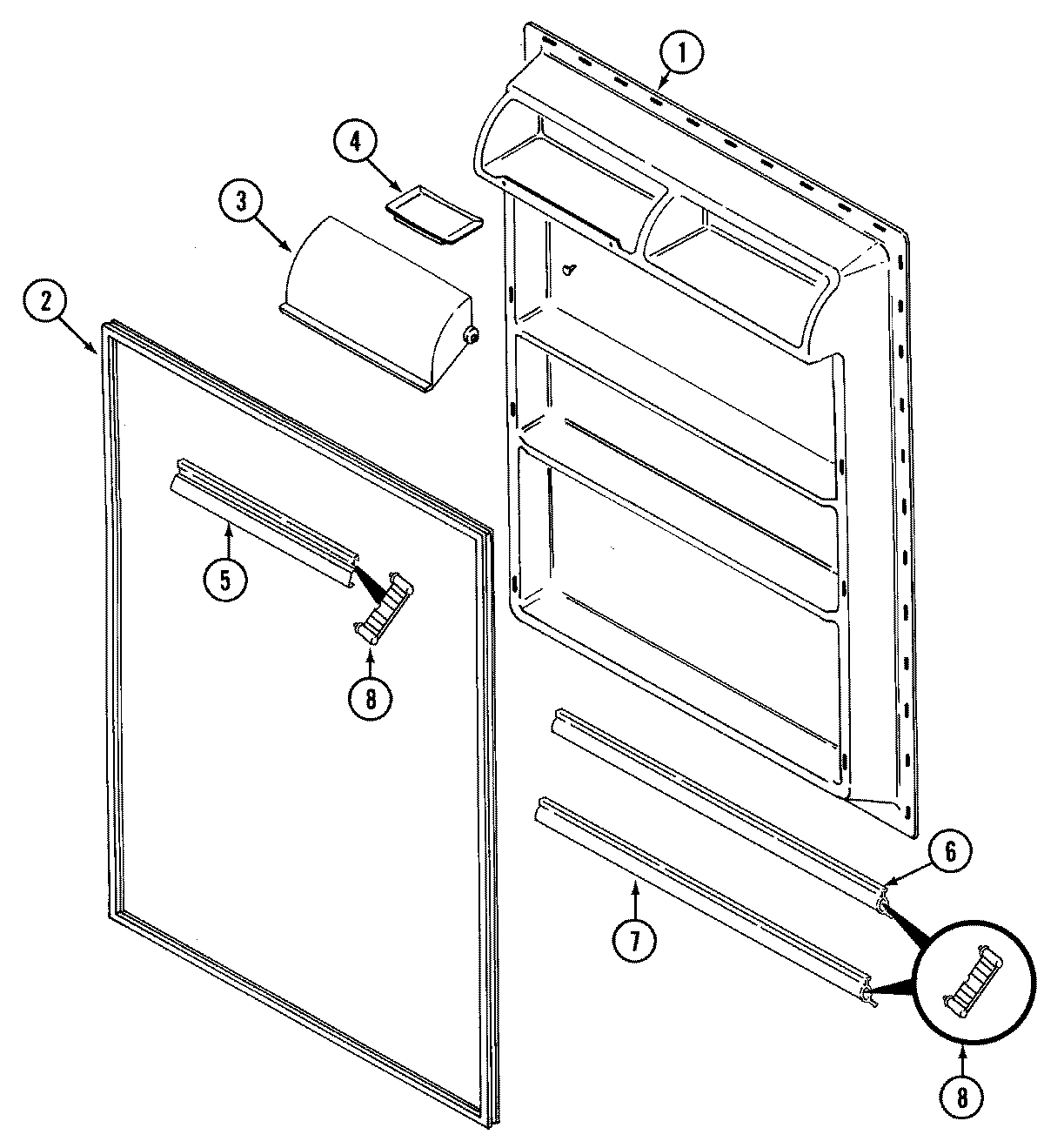 1
4
3
2
5
8
6
7
8