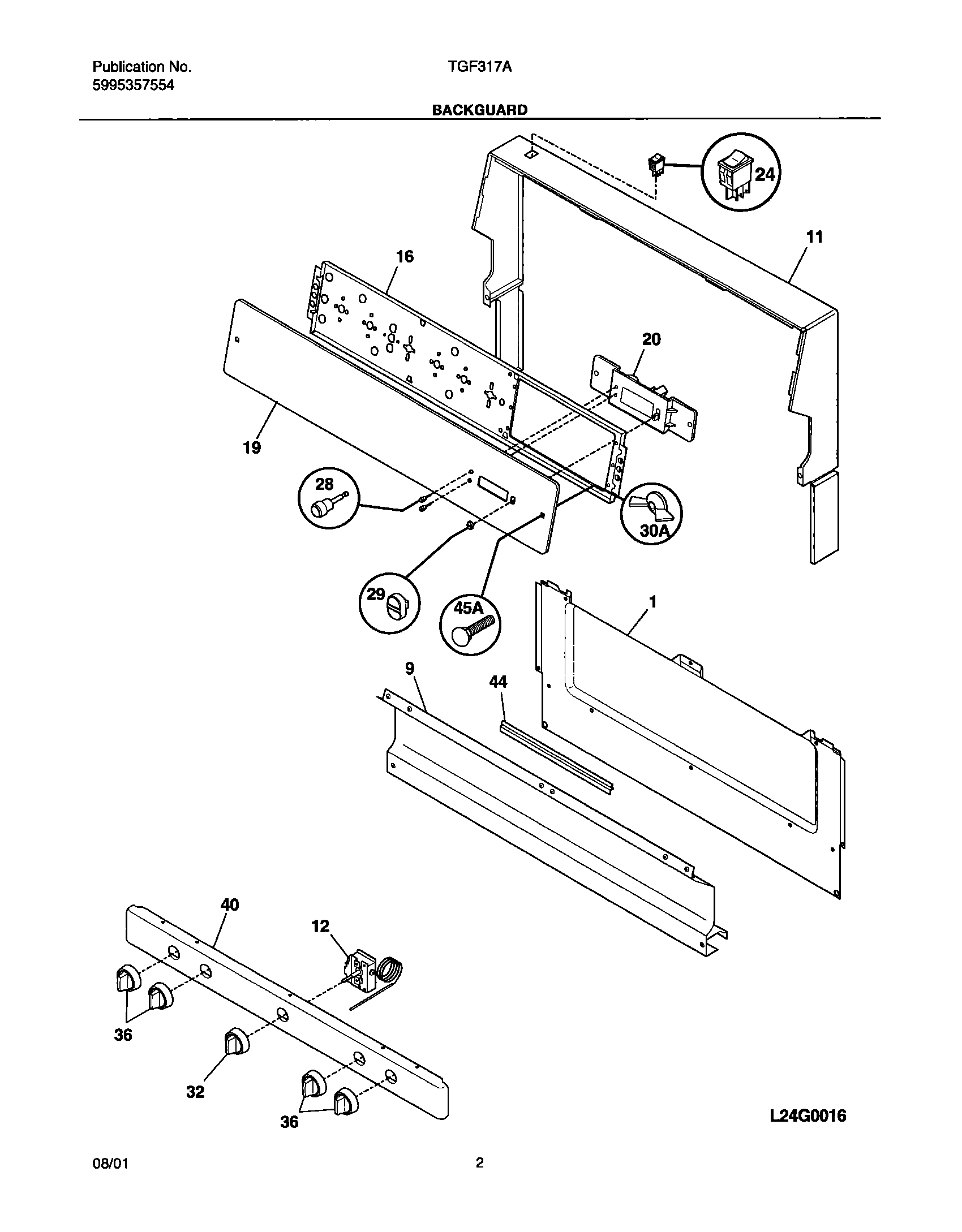 Publication No.
5995357554

TGF317A

BACKGUARD

24

11

16

20

19

28

30A

29

45A

1

9

44

40

12

36

32

36

L24G0016

08/01

2