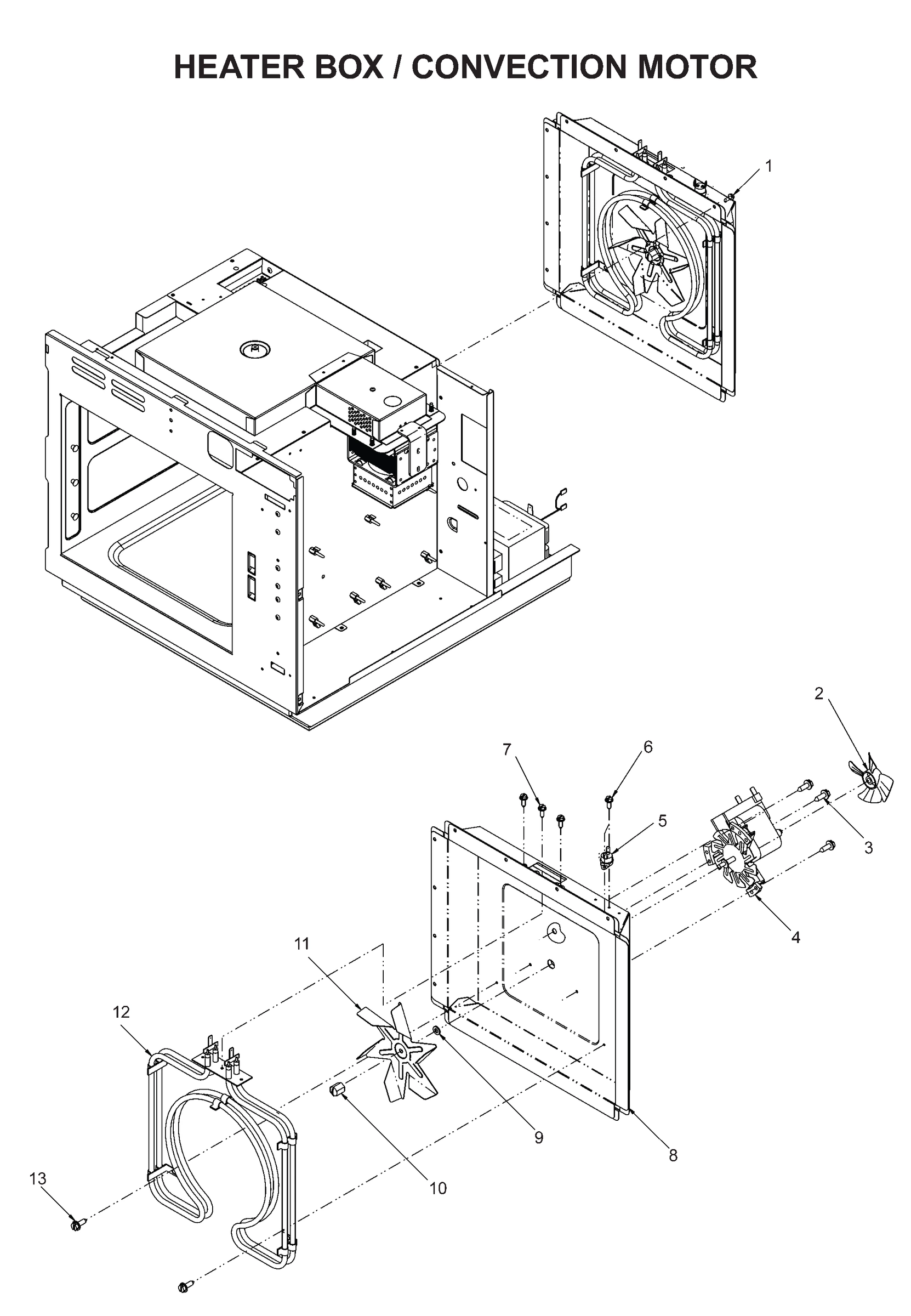 HEATER BOX / CONVECTION MOTOR

1

2

7

6

5

3

4

11

12

9

8

10

13