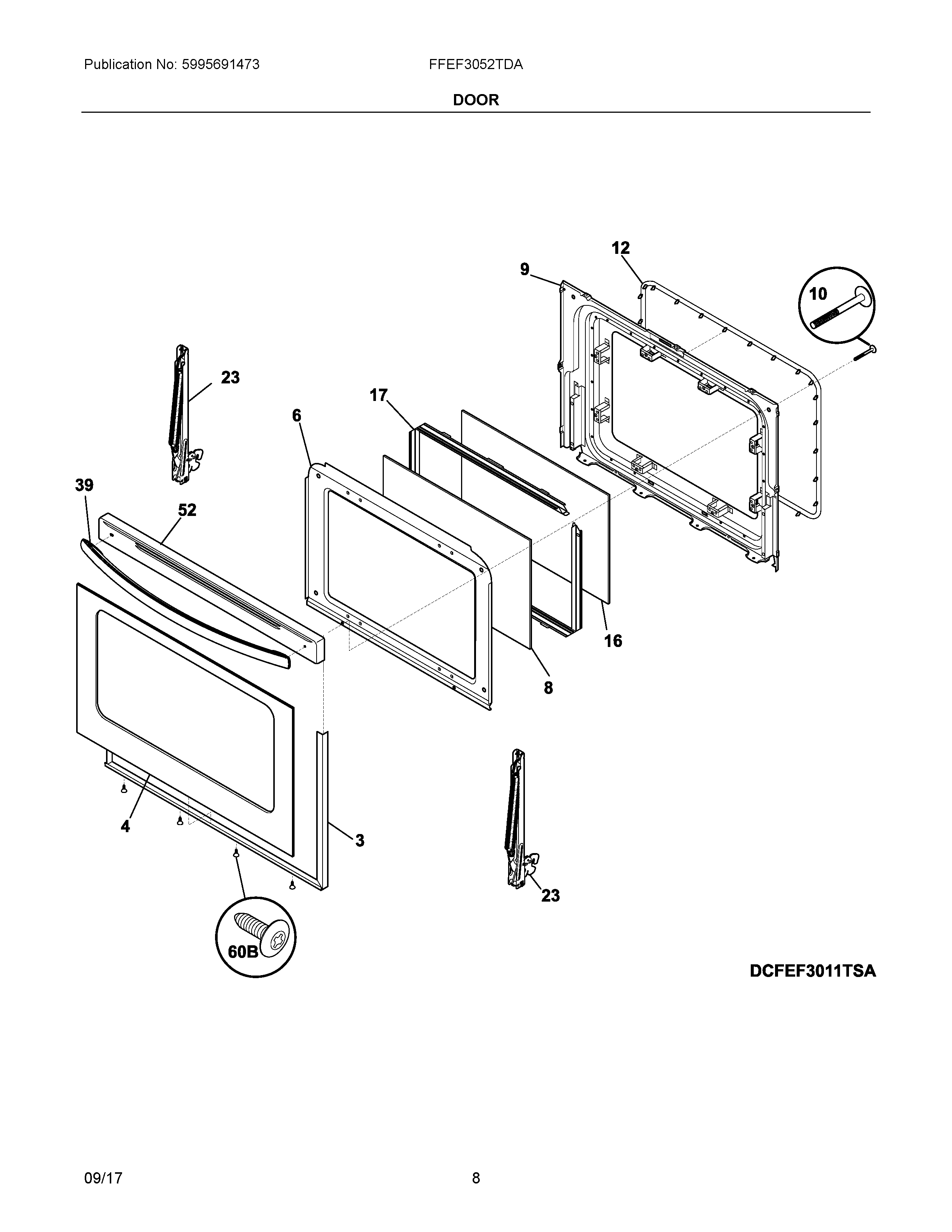 Publication No: 5995691473

FFEF3052TDA

DOOR

12

9

10

23

17

6

39

52

16

8

4

3

23

60B

DCFEF3011TSA

09/17

8