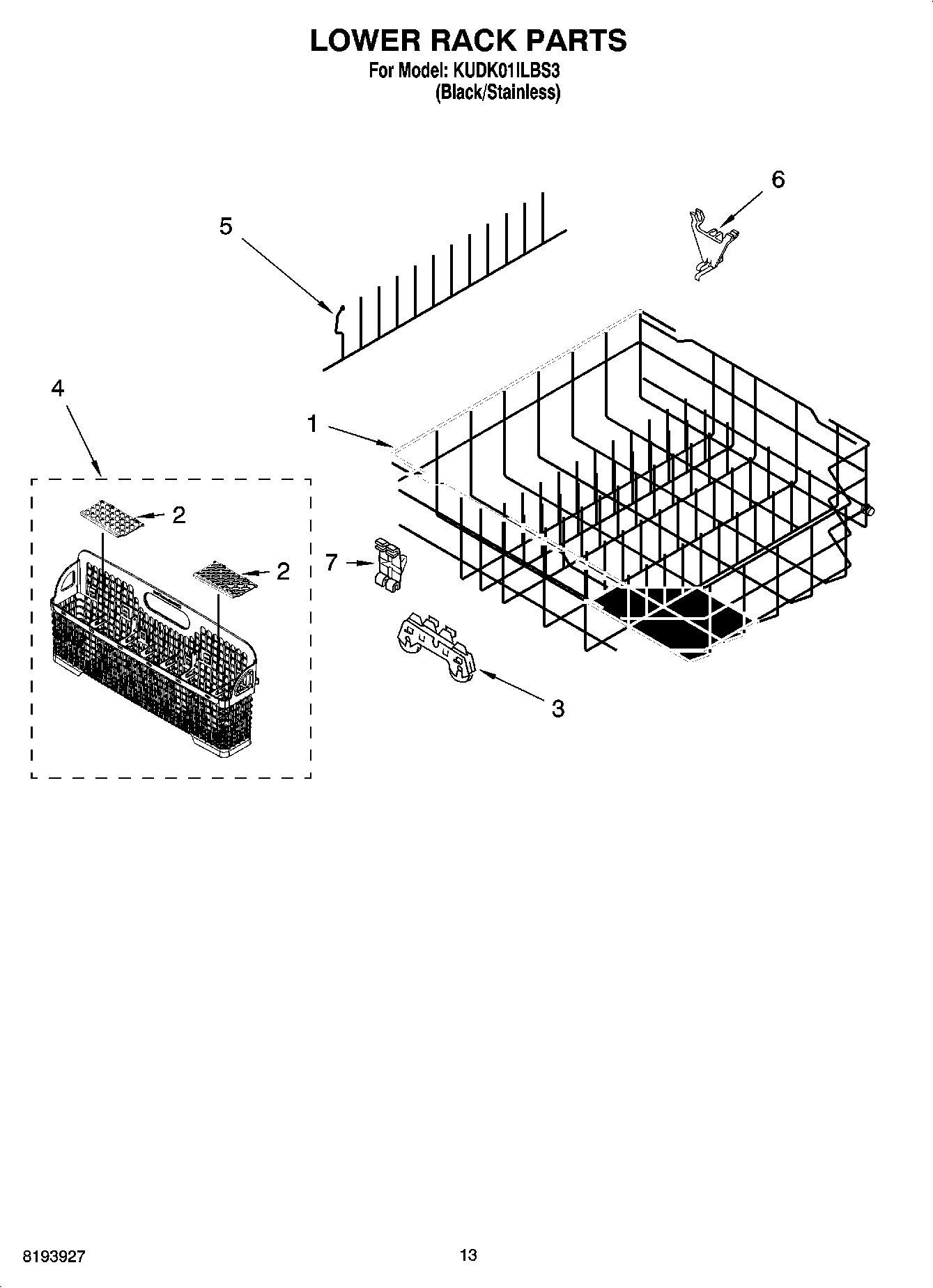 LOWER RACK PARTS
For Model: KUDK01ILBS3
(Black/Stainless)

6

5

4

1

2

2

7

3

8193927

13