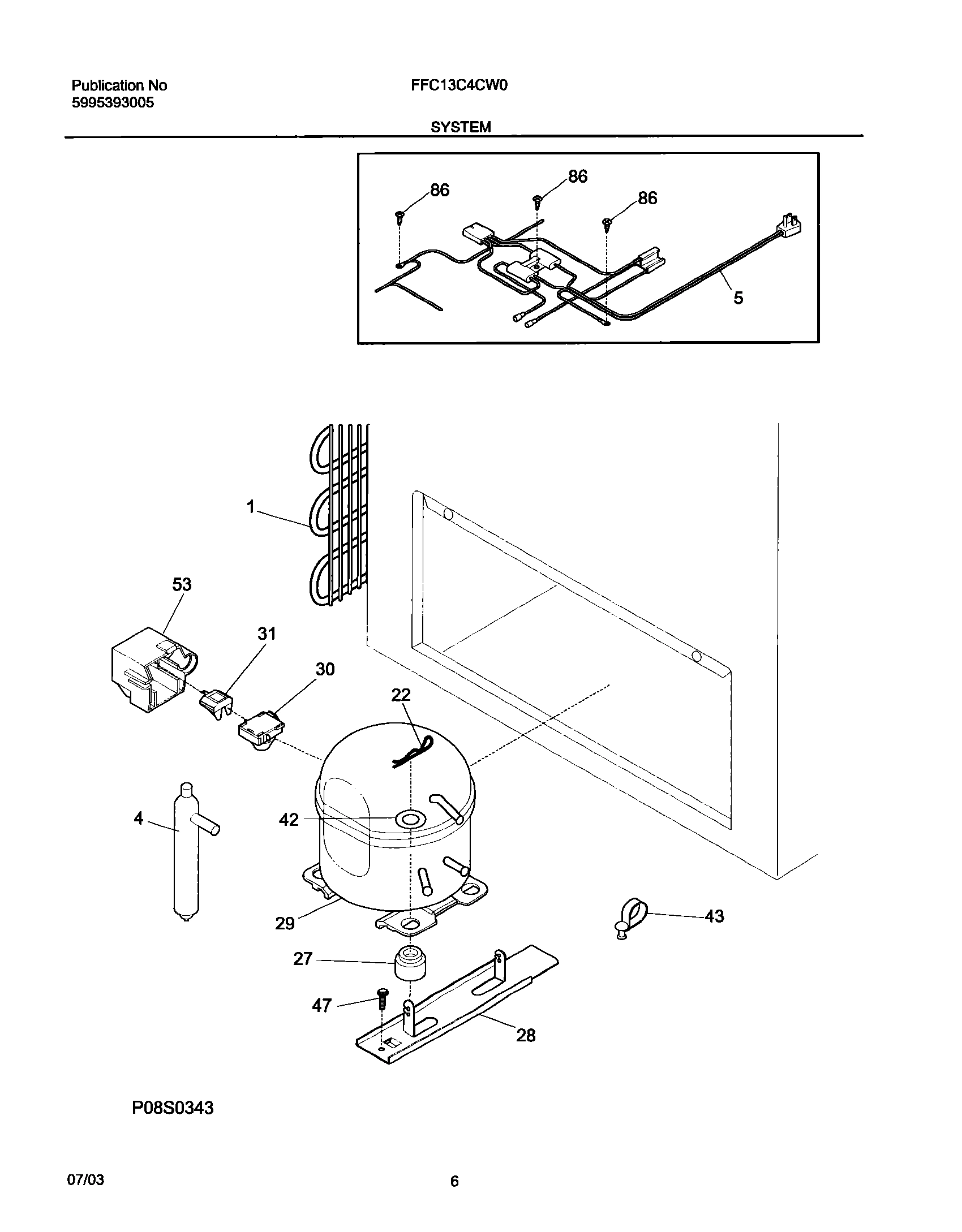 Publication No
5995393005

FFC13C4CW0

SYSTEM

86
86
86
5

1
53
31
30
22
4
42
29
43
27
47
28

P08S0343

07/03

6