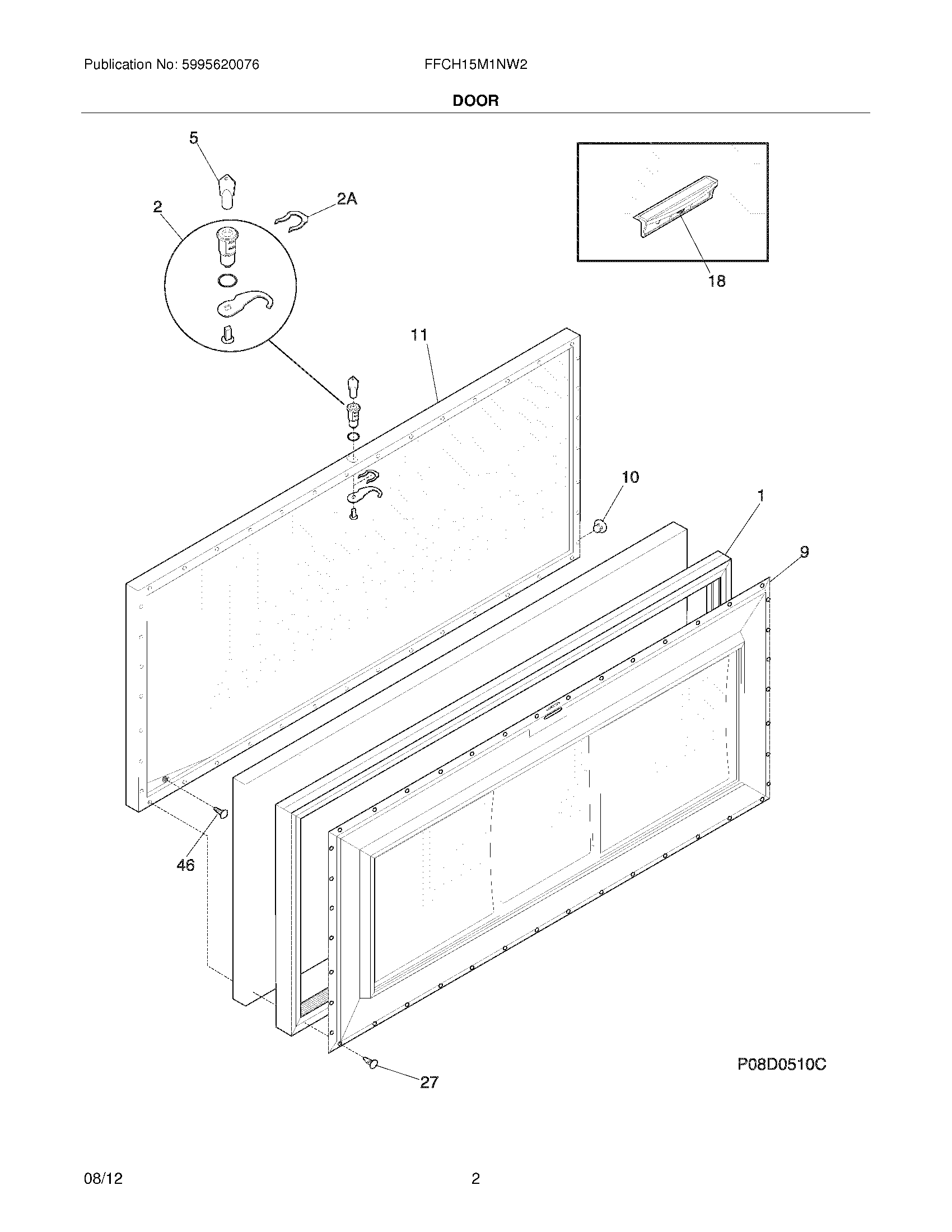 Publication No: 5995620076

FFCH15M1NW2

DOOR

5

2

2A

18

11

10

1

9

46

27

P08D0510C

08/12

2