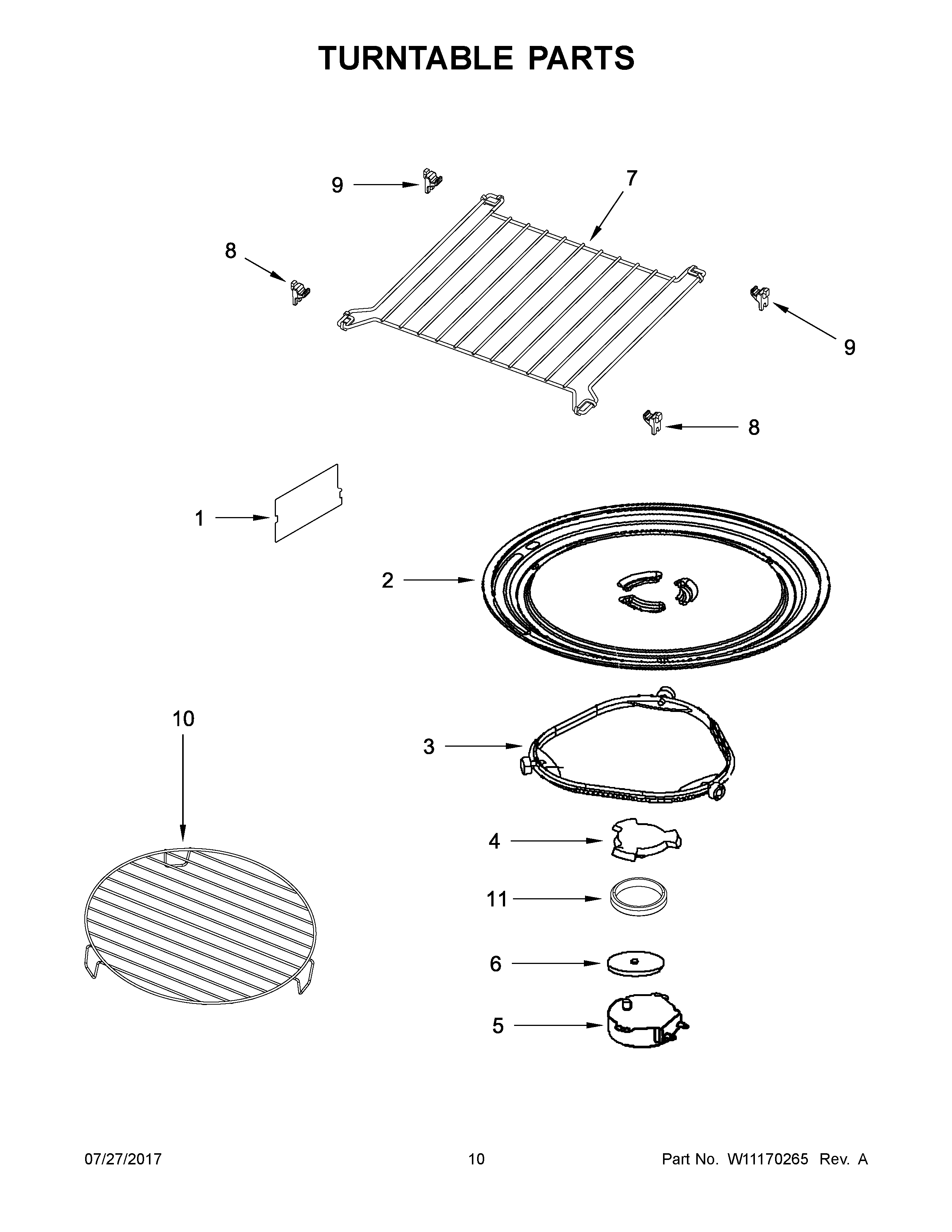 TURNTABLE PARTS

9
7
8
9
8
1
2
10
3
4
11
6
5

07/27/2017
10
Part No. W11170265 Rev. A