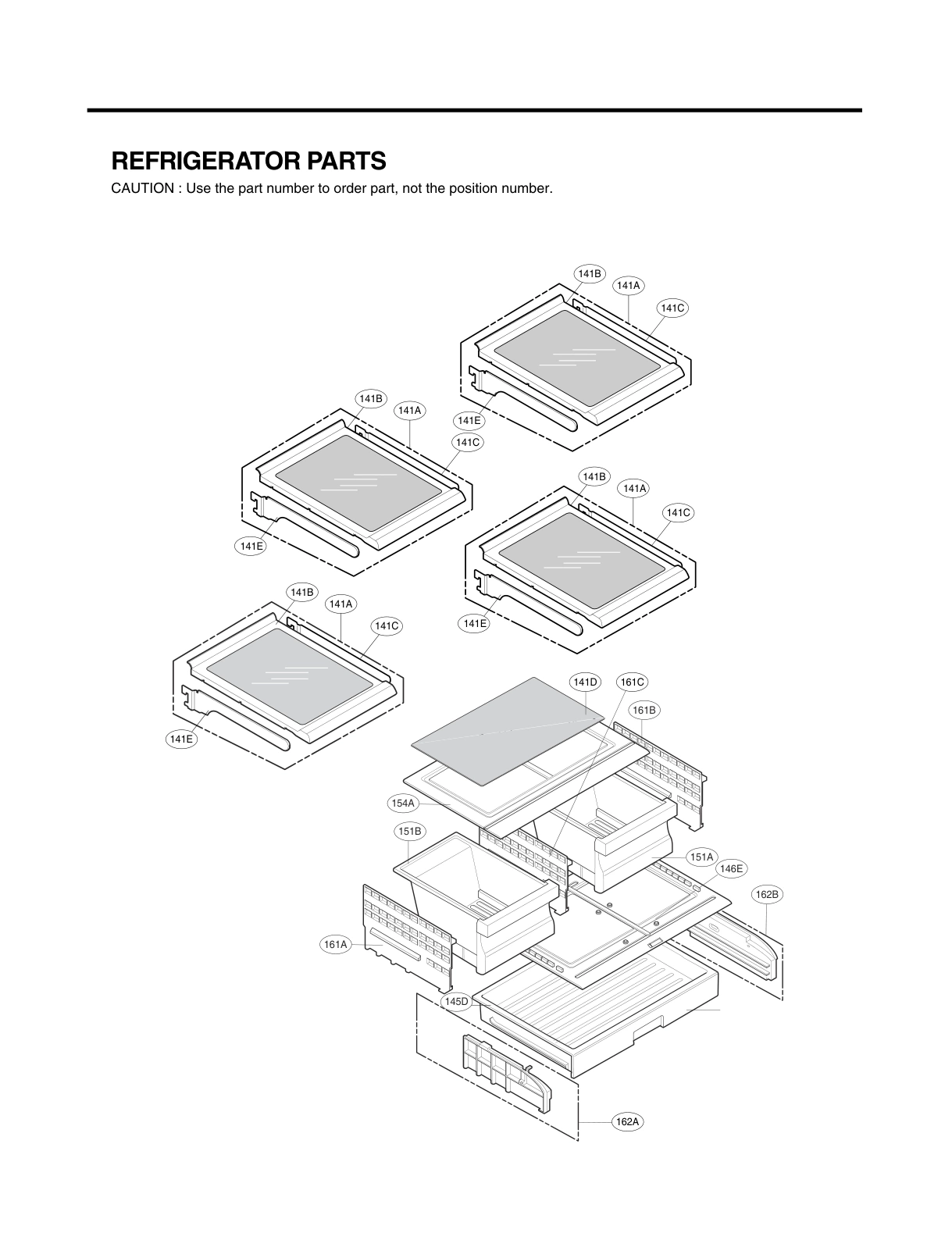 REFRIGERATOR PARTS

CAUTION : Use the part number to order part, not the position number.

141B
141A
141C
141E

141B
141A
141C
141E

141B
141A
141C
141E

141B
141A
141C
141E

141D
161C
161B
154A
151B
151A
146E
162B
161A
145D
162A