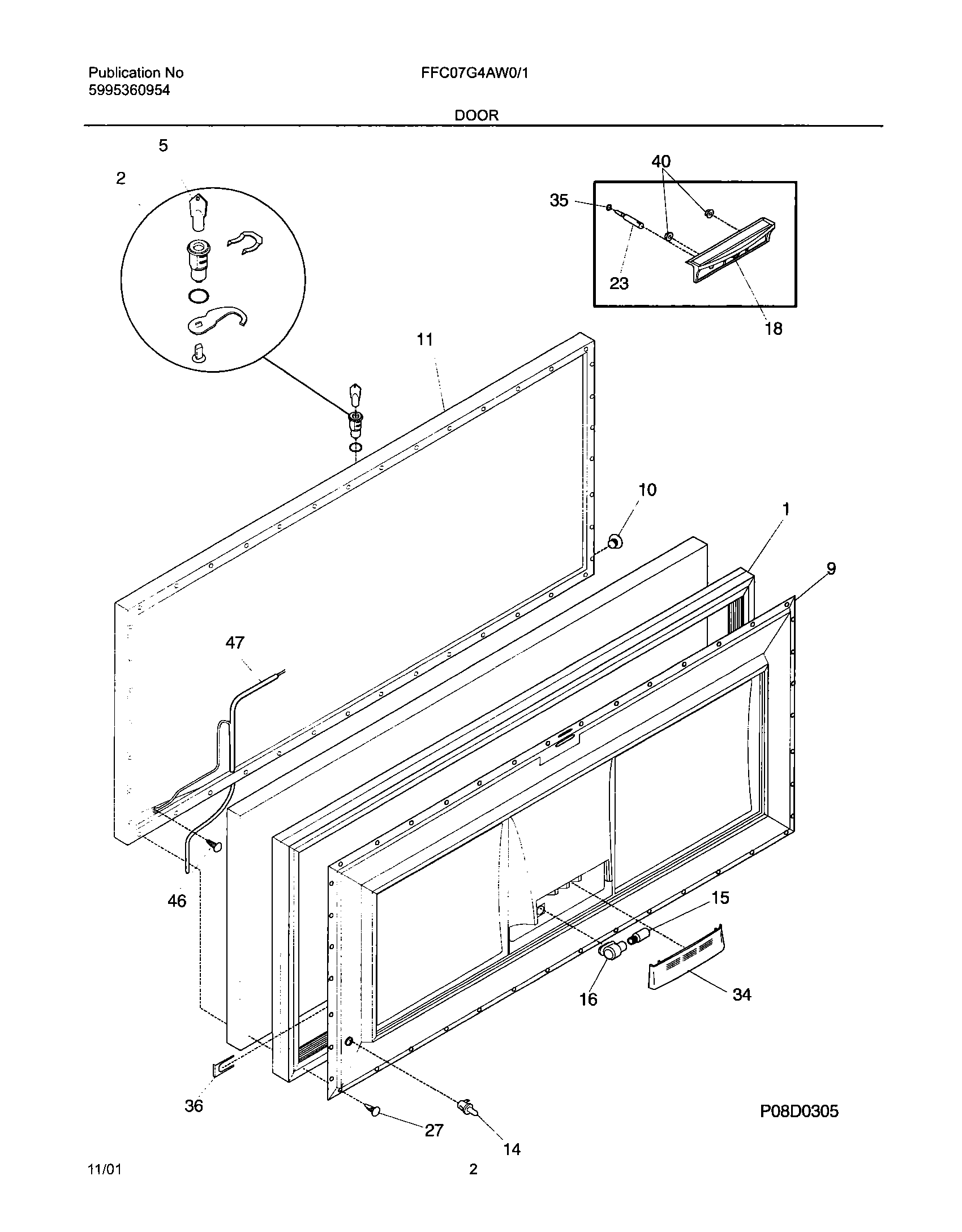 Publication No
5995360954

FFC07G4AW0/1

DOOR

5

2

40

35

23

18

11

10

1

9

47

46

15

16

34

36

27

14

P08D0305

11/01

2