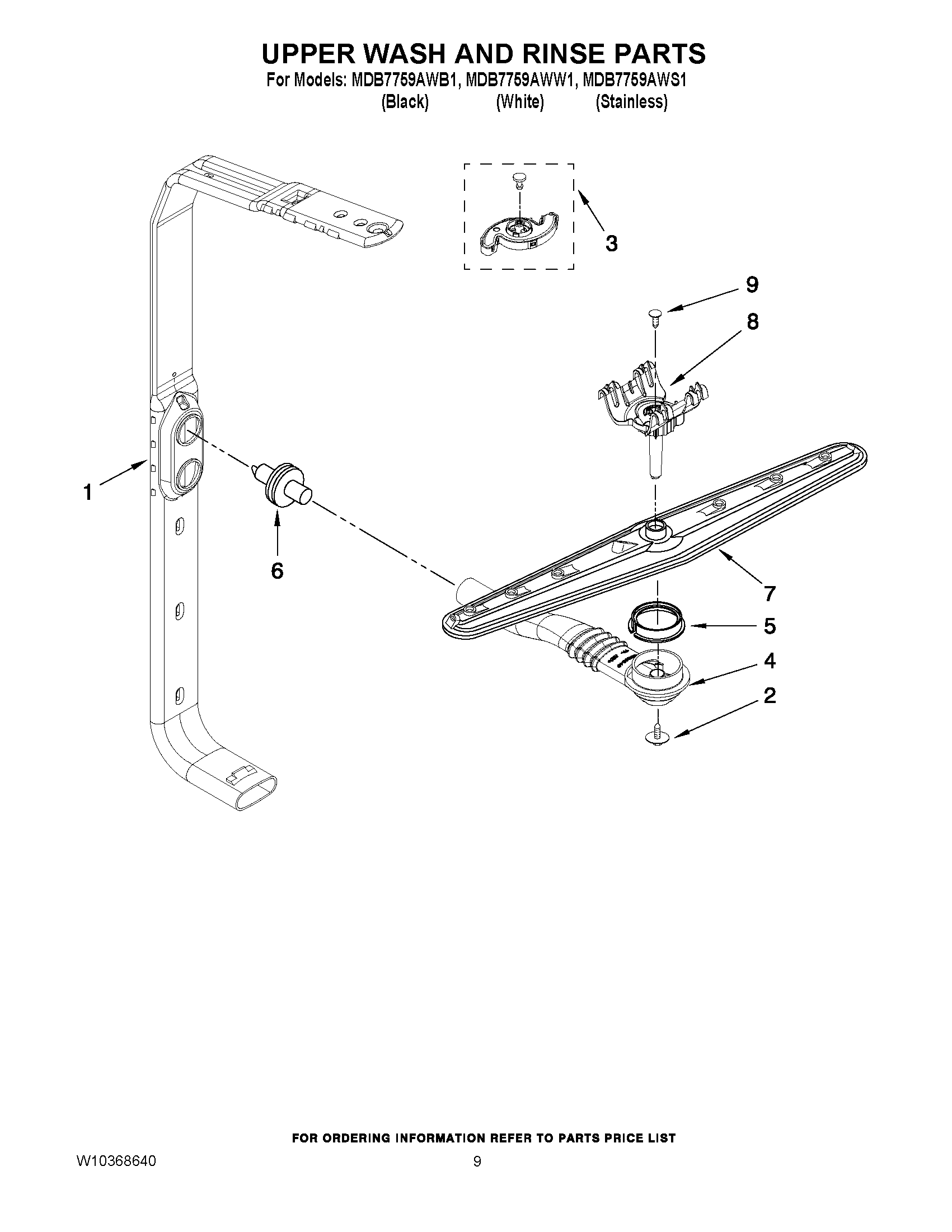 UPPER WASH AND RINSE PARTS
For Models: MDB7759AWB1, MDB7759AWW1, MDB7759AWS1
(Black) (White) (Stainless)

3

9

8

1

6

7

5

4

2

FOR ORDERING INFORMATION REFER TO PARTS PRICE LIST

W10368640

9