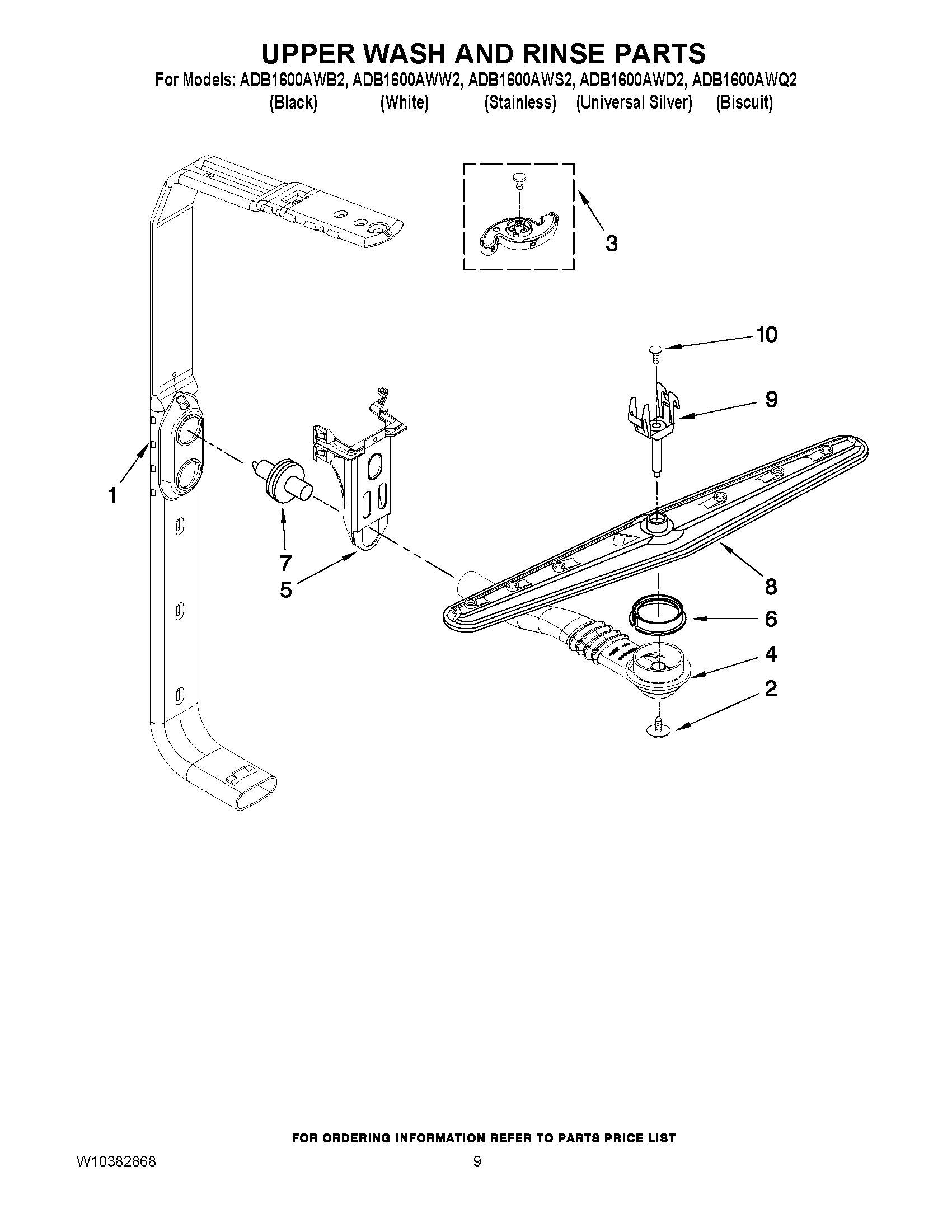 UPPER WASH AND RINSE PARTS

For Models: ADB1600AWB2, ADB1600AWW2, ADB1600AWS2, ADB1600AWD2, ADB1600AWQ2
(Black) (White) (Stainless) (Universal Silver) (Biscuit)

3

10

9

1

7

5

8

6

4

2

FOR ORDERING INFORMATION REFER TO PARTS PRICE LIST

W10382868

9