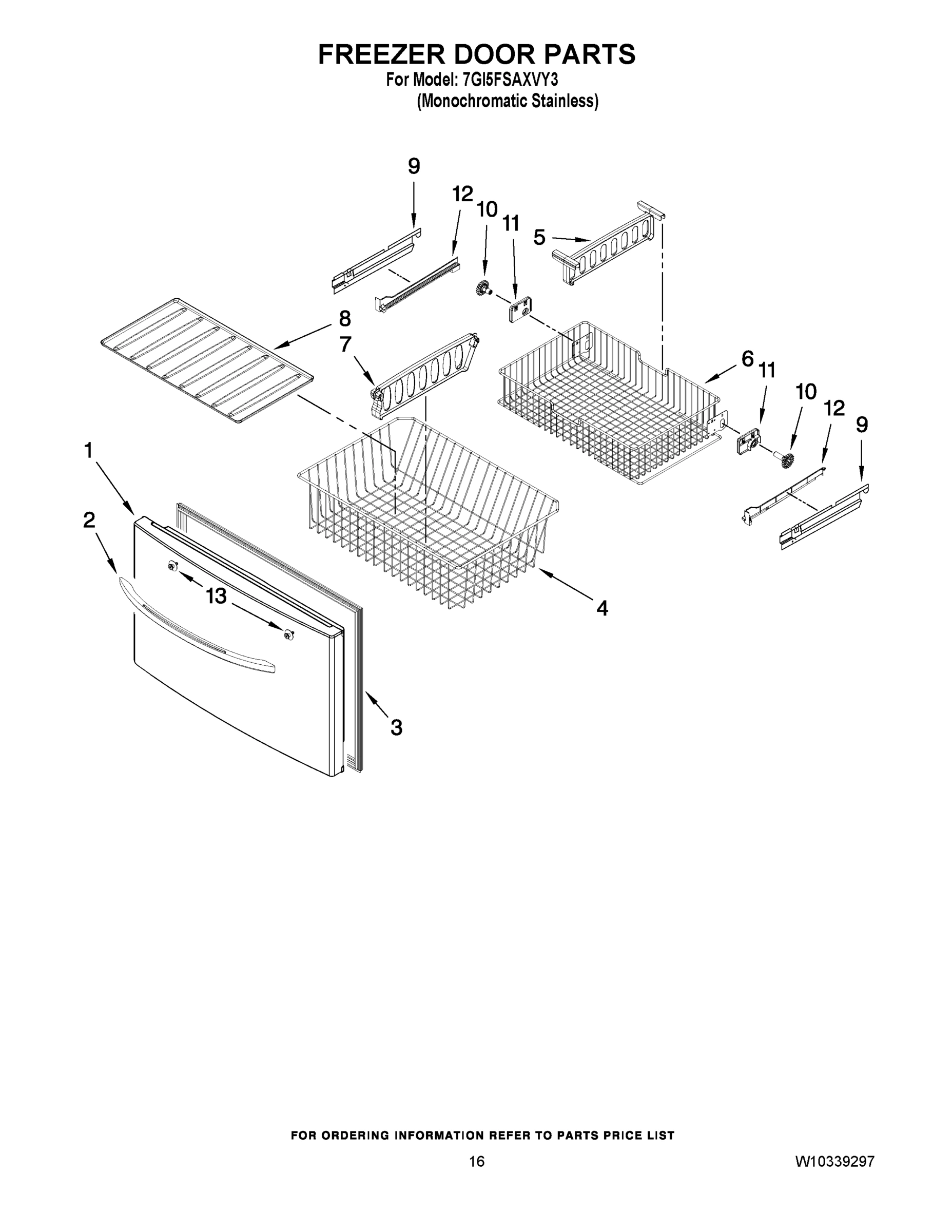 FREEZER DOOR PARTS
For Model: 7GI5FSAXVY3
(Monochromatic Stainless)

9
12
10
11
5
8
7
6
11
10
12
9
1
2
13
4
3

FOR ORDERING INFORMATION REFER TO PARTS PRICE LIST

16

W10339297