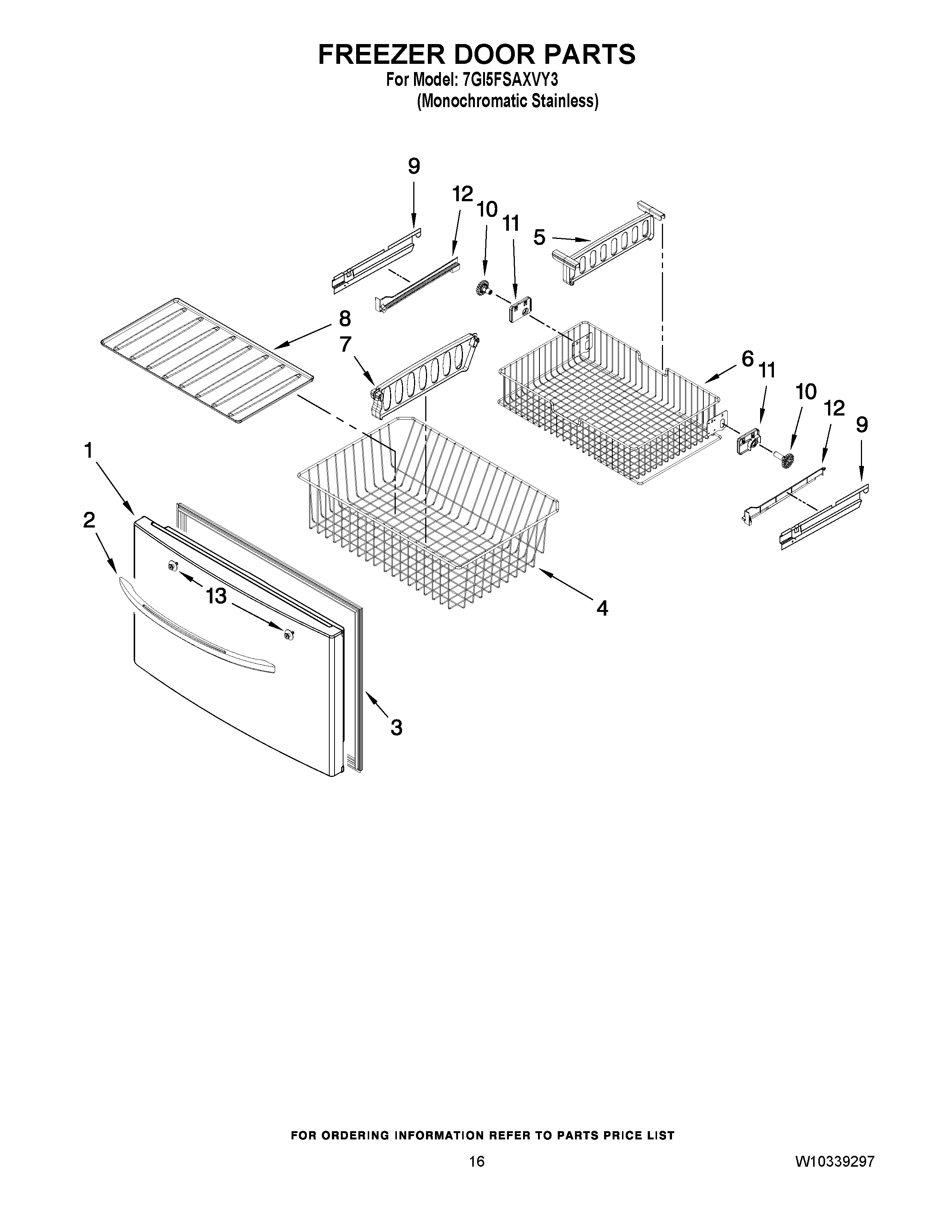 FREEZER DOOR PARTS
For Model: 7GI5FSAXVY3
(Monochromatic Stainless)

9
12
10
11
5
8
7
6
11
10
12
9
1
2
13
4
3

FOR ORDERING INFORMATION REFER TO PARTS PRICE LIST

16

W10339297