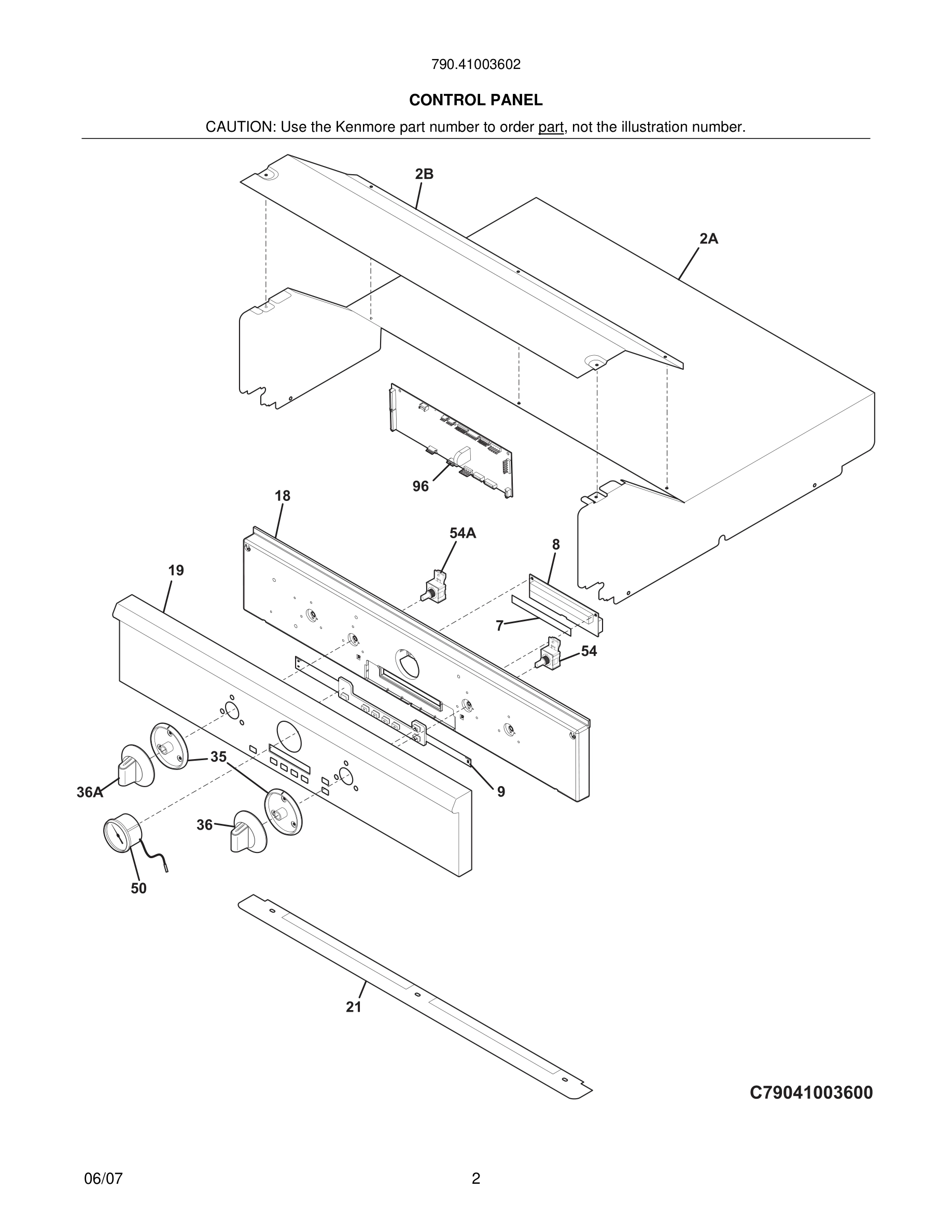 790.41003602

CONTROL PANEL

CAUTION: Use the Kenmore part number to order part, not the illustration number.

2B

2A

96

18

54A

8

19

7

54

35

36A

9

36

50

21

C79041003600

06/07

2