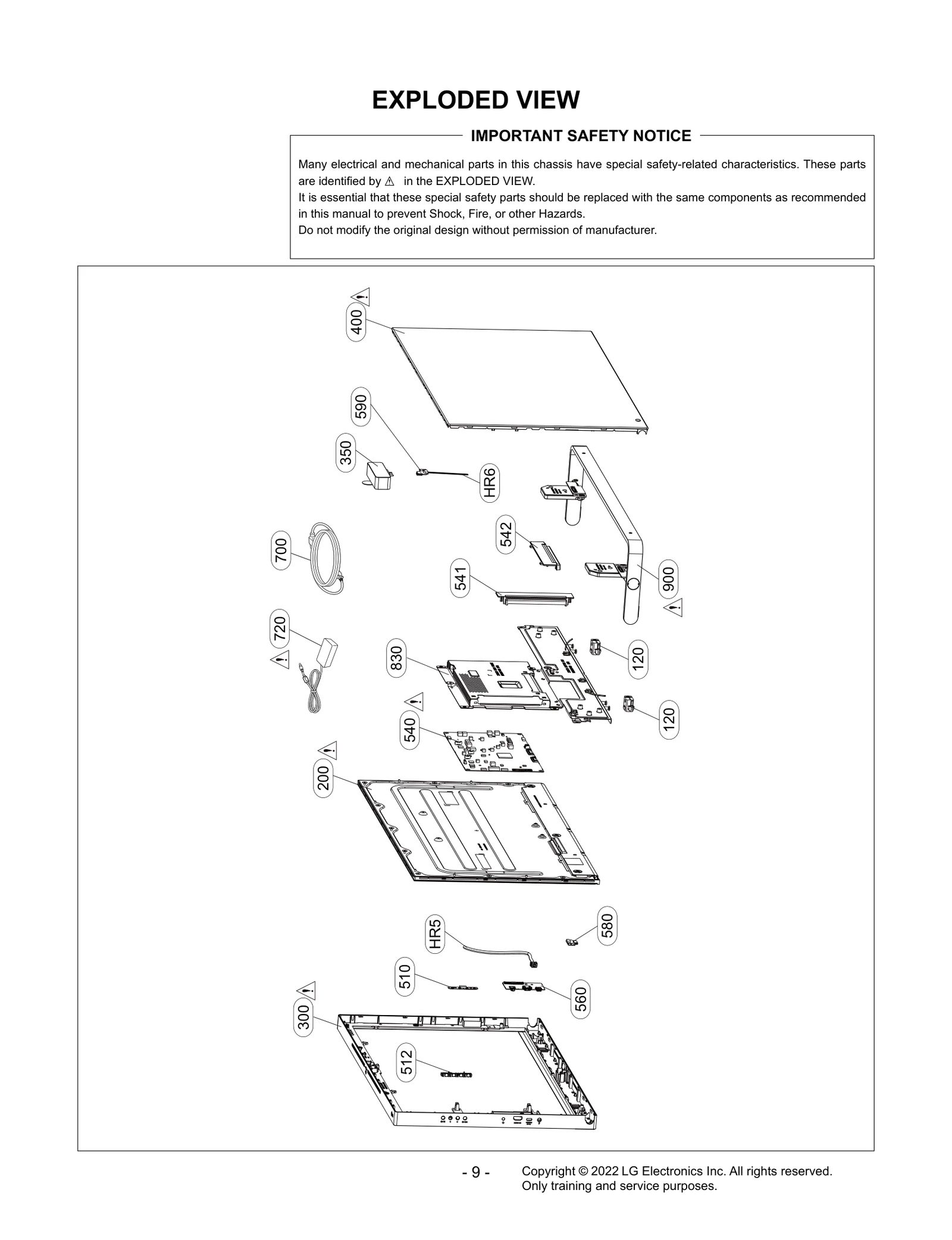 EXPLODED VIEW

IMPORTANT SAFETY NOTICE

Many electrical and mechanical parts in this chassis have special safety-related characteristics. These parts are identified by ⚠ in the EXPLODED VIEW.
It is essential that these special safety parts should be replaced with the same components as recommended in this manual to prevent Shock, Fire, or other Hazards.
Do not modify the original design without permission of manufacturer.

400
590
350
HR6
700
542
541
900
720
830
120
120
540
200
HR5
580
510
560
300
512

- 9 -

Copyright © 2022 LG Electronics Inc. All rights reserved.
Only training and service purposes.